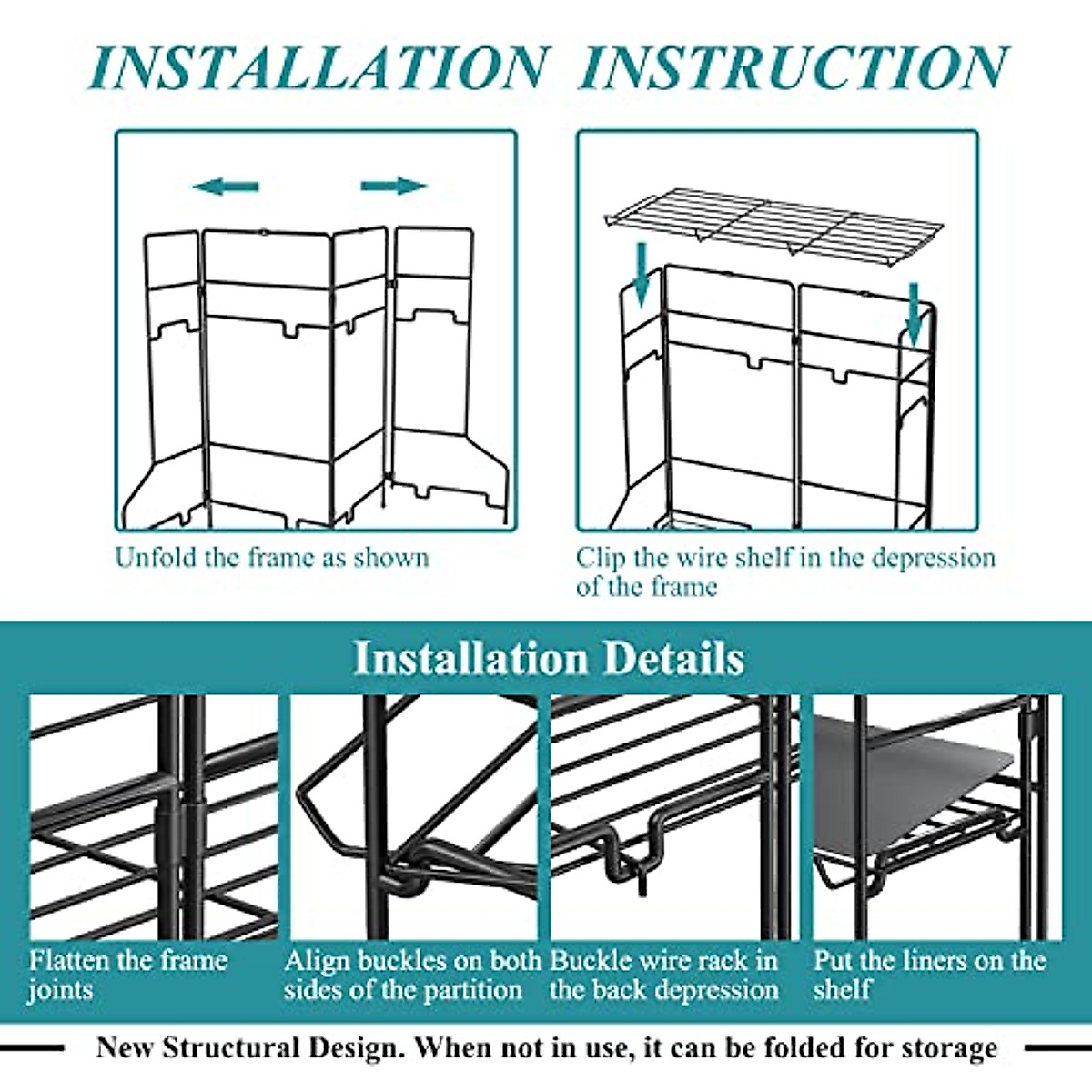 INSTALLATION INSTRUCTION

Unfold the frame as shown

Clip the wire shelf in the depression of the frame

Installation Details

Flatten the frame joints

Align buckles on both sides of the partition

Buckle wire rack in the back depression

Put the liners on the shelf

New Structural Design. When not in use, it can be folded for storage