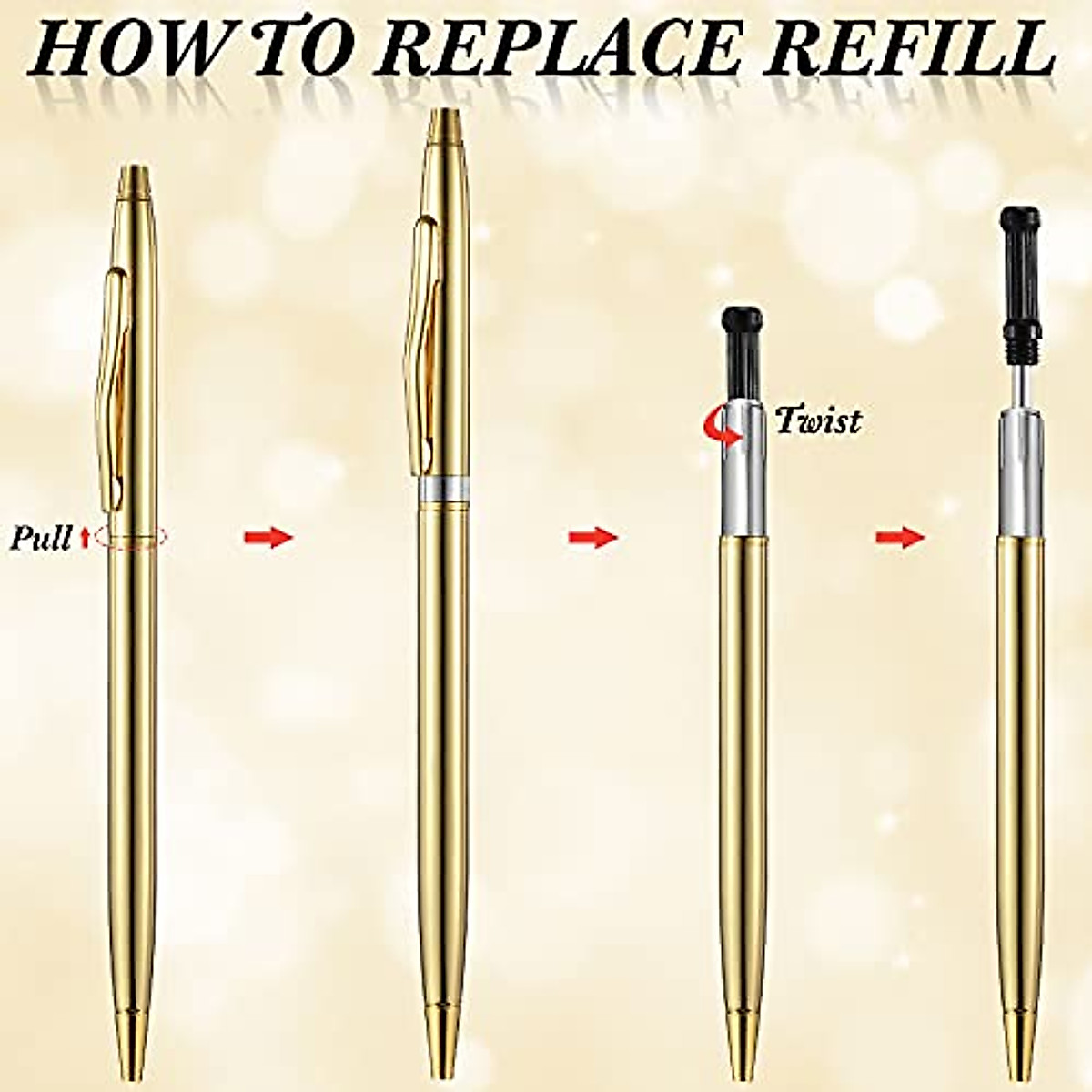 HOW TO REPLACE REFILL

Pull

Twist