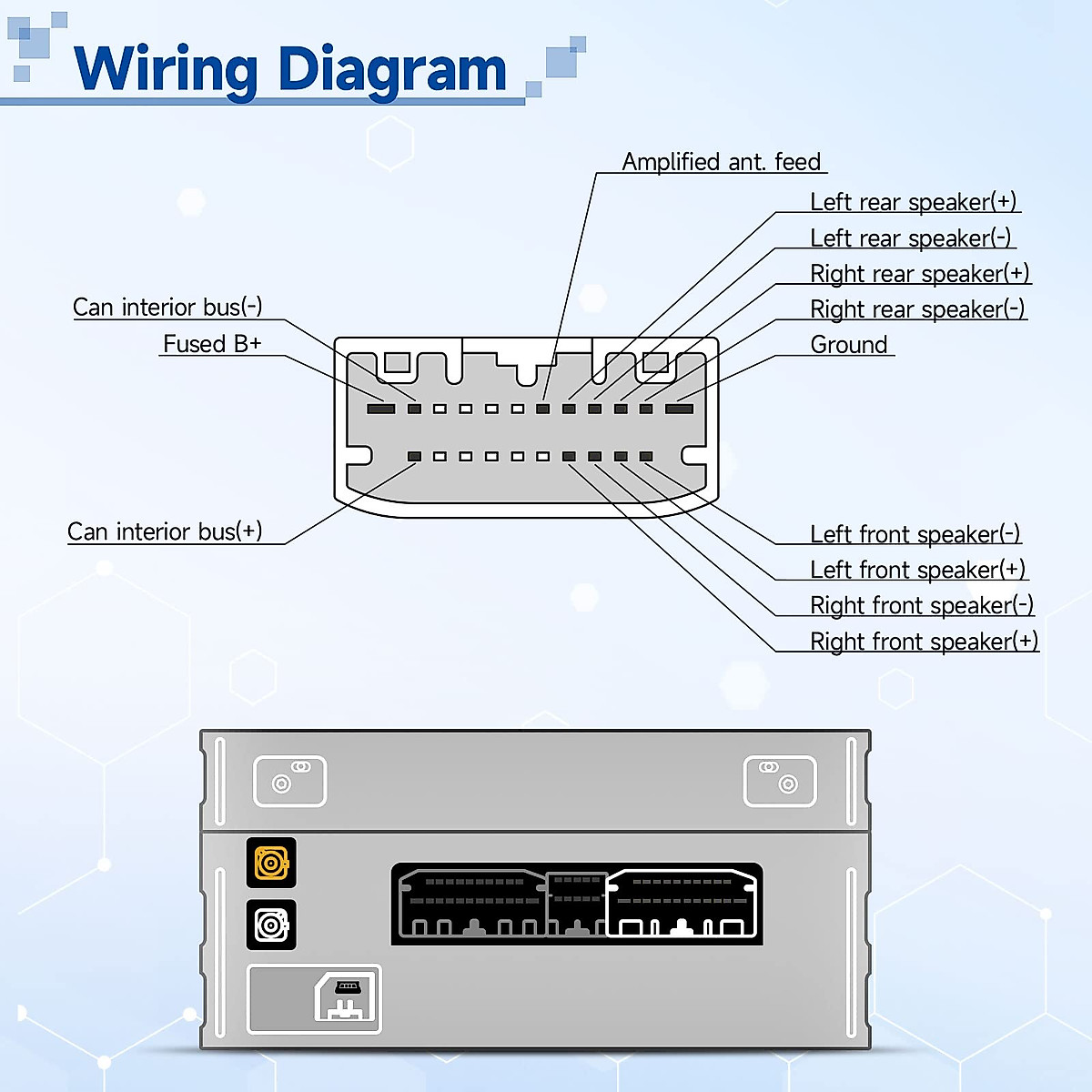 Wiring Diagram

Amplified ant. feed

Left rear speaker(+)

Left rear speaker(-)

Right rear speaker(+)

Right rear speaker(-)

Ground

Can interior bus(-)

Fused B+

Can interior bus(+)

Left front speaker(-)

Left front speaker(+)

Right front speaker(-)

Right front speaker(+)