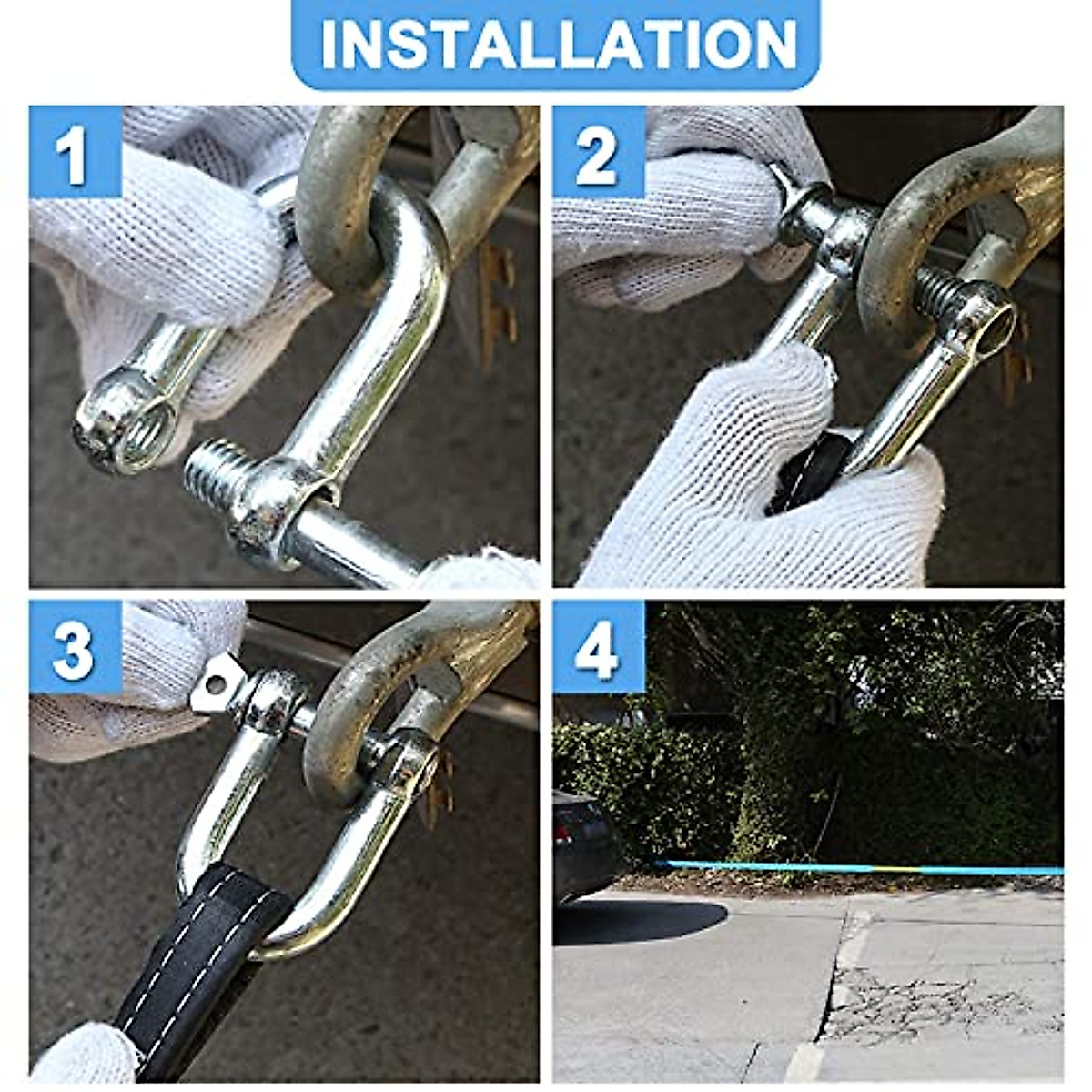 INSTALLATION

1

2

3

4