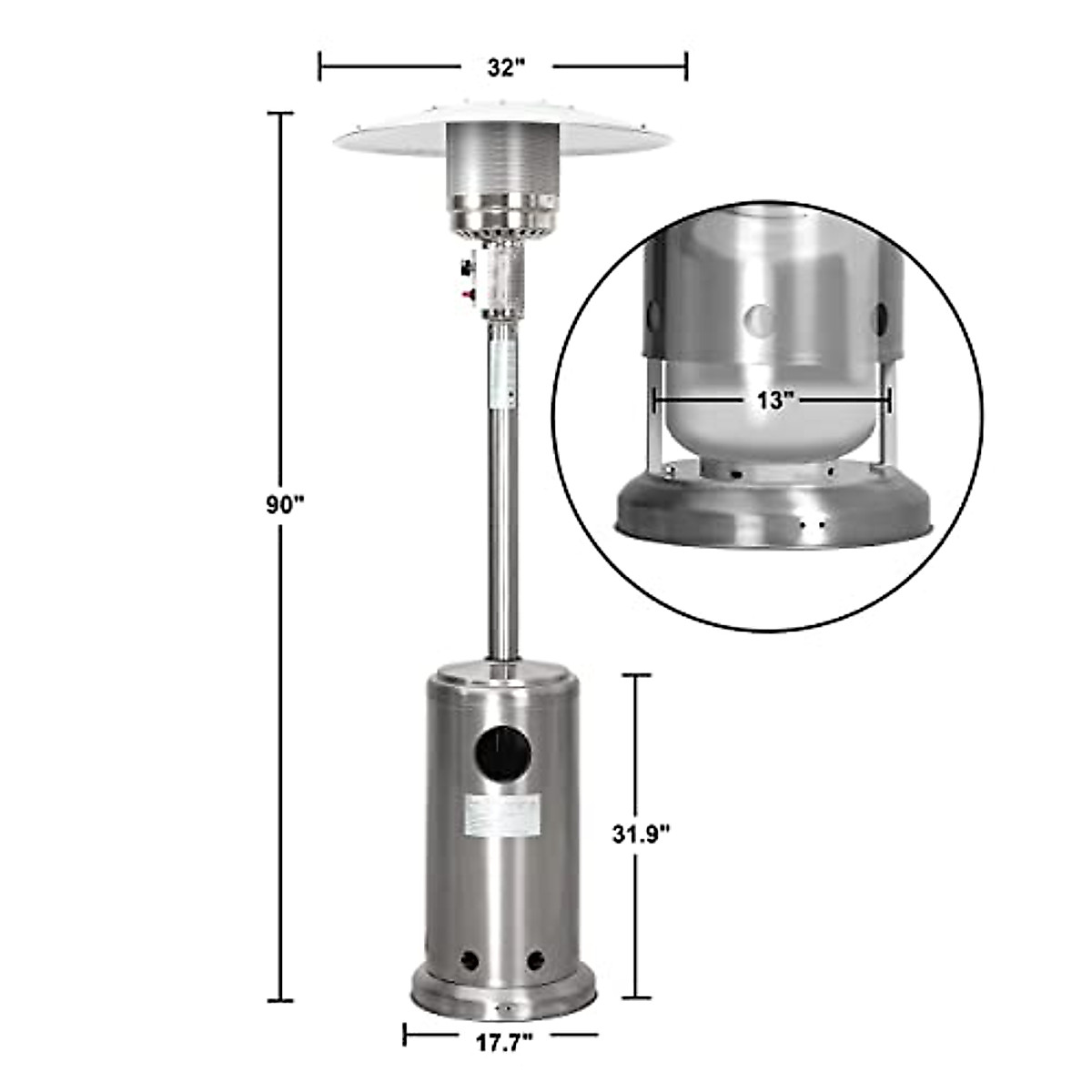 32"

90"

13"

31.9"

17.7"