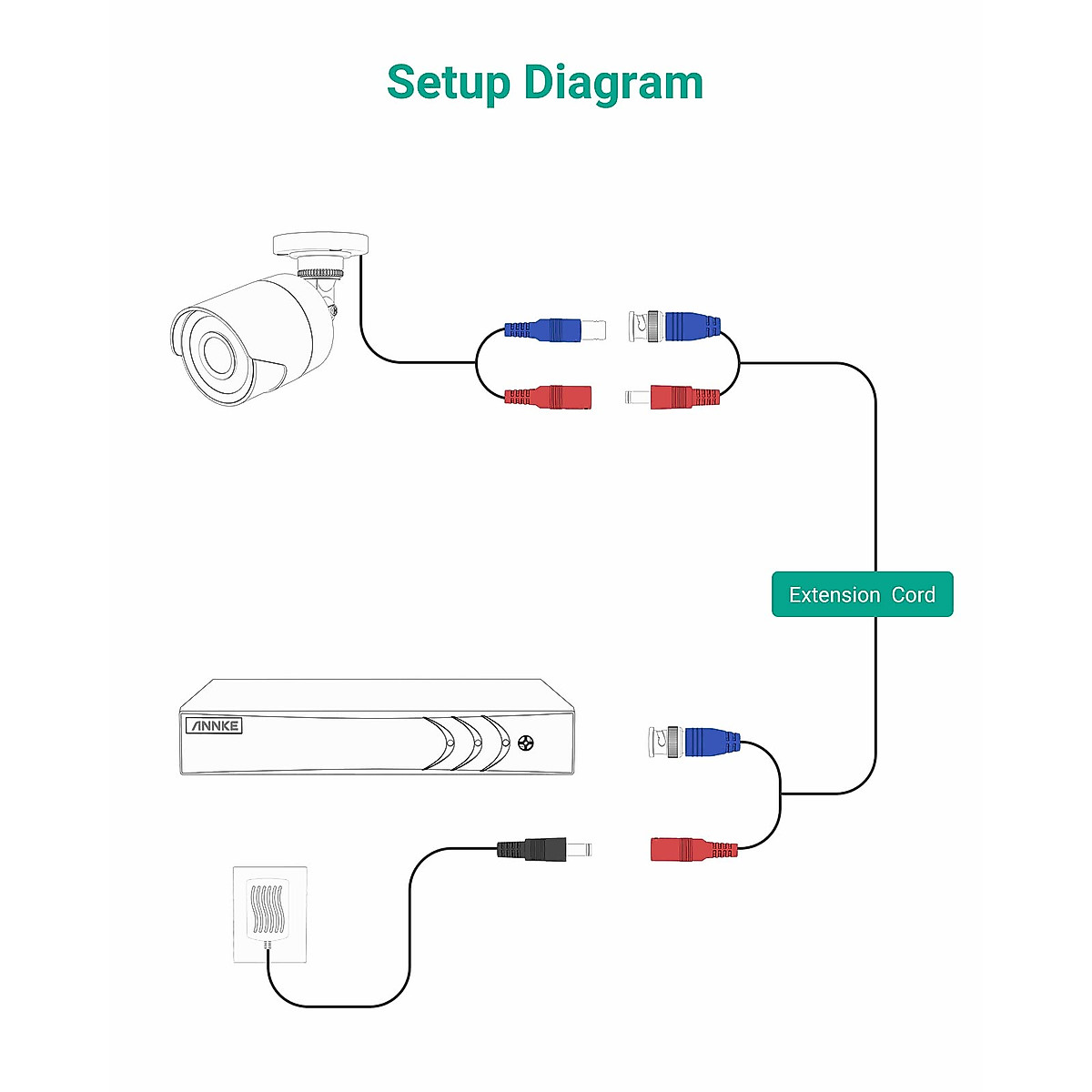 Setup Diagram

Extension Cord

ANNKE