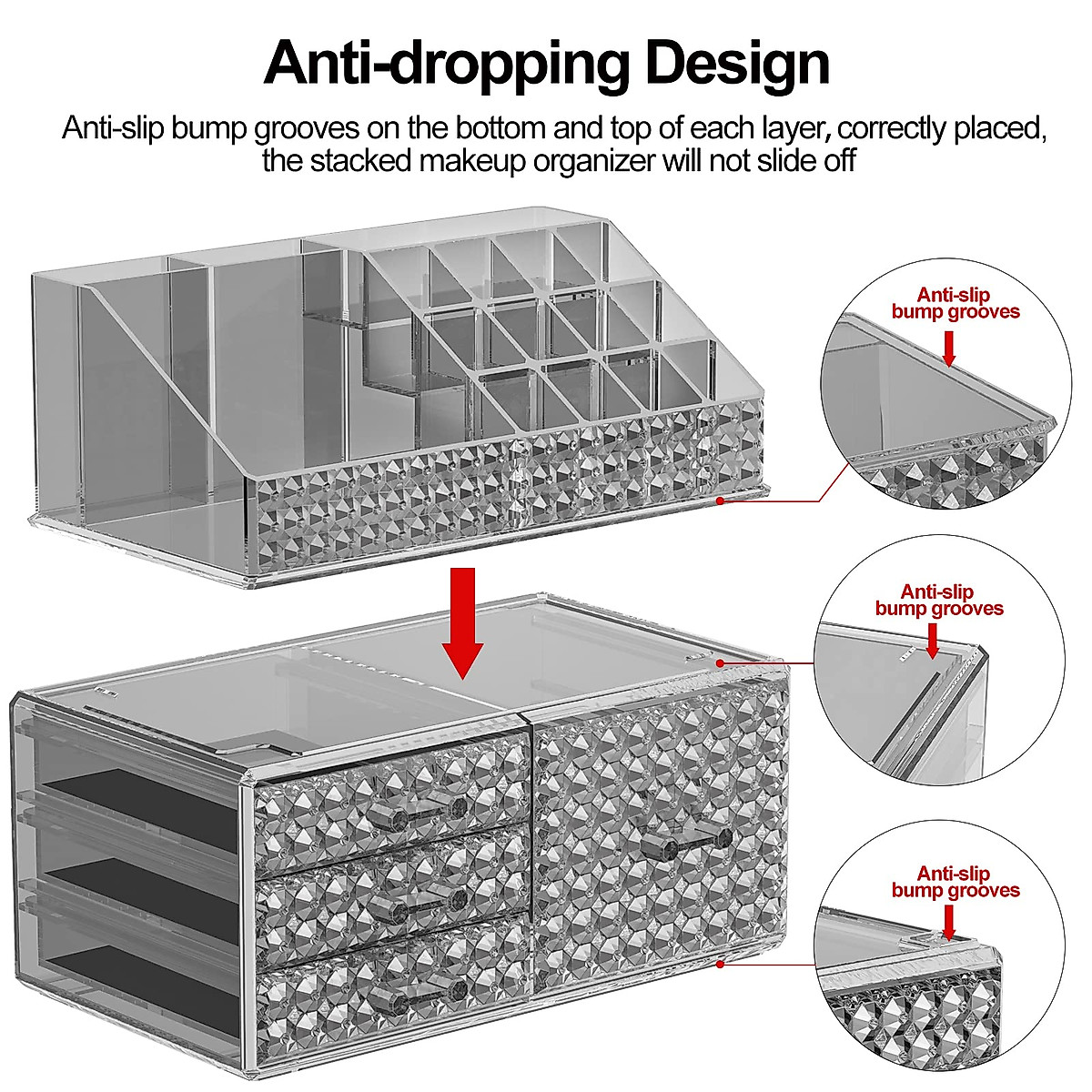 Anti-dropping Design

Anti-slip bump grooves on the bottom and top of each layer, correctly placed, the stacked makeup organizer will not slide off

Anti-slip bump grooves

Anti-slip bump grooves

Anti-slip bump grooves