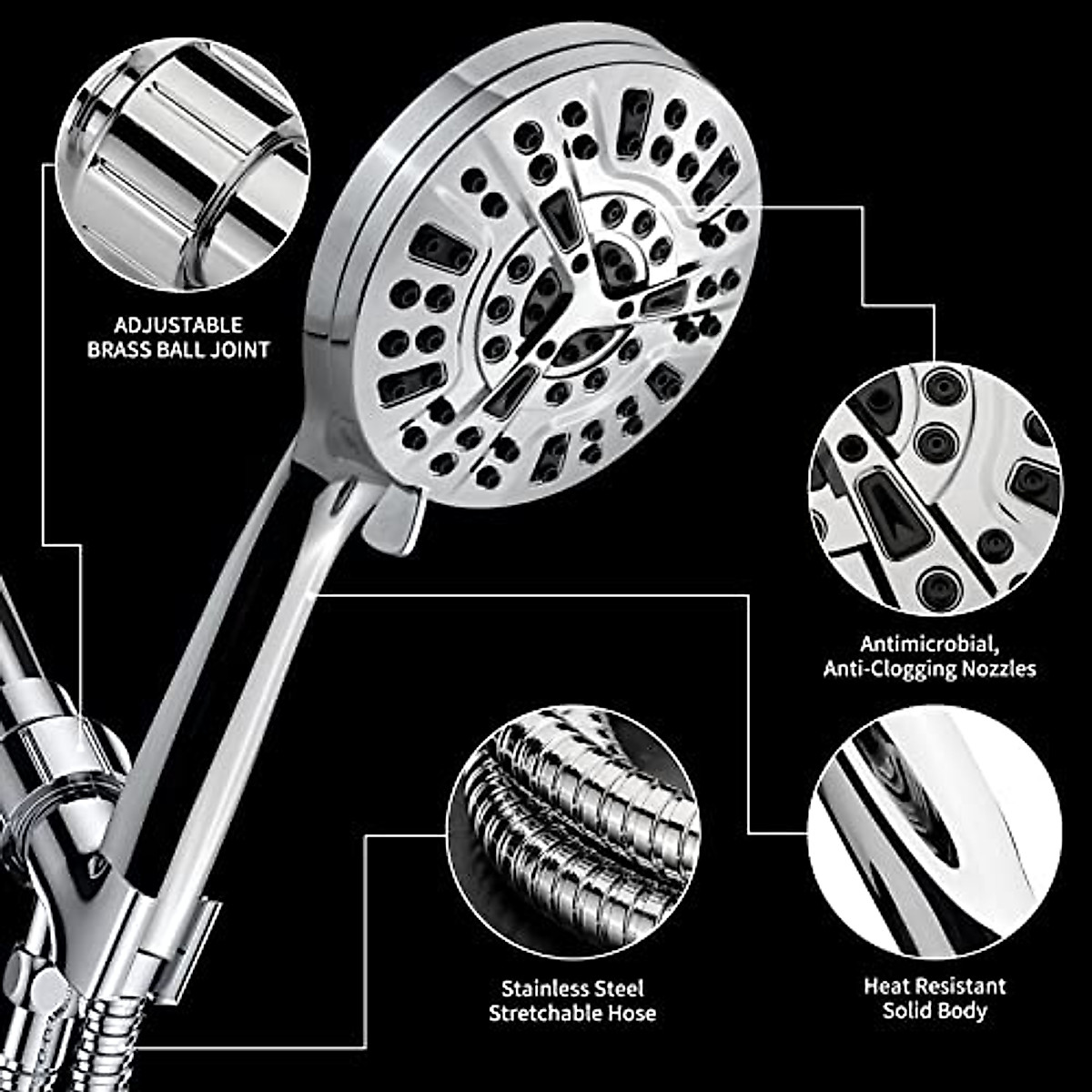 ADJUSTABLE
BRASS BALL JOINT

Antimicrobial,
Anti-Clogging Nozzles

Stainless Steel
Stretchable Hose

Heat Resistant
Solid Body