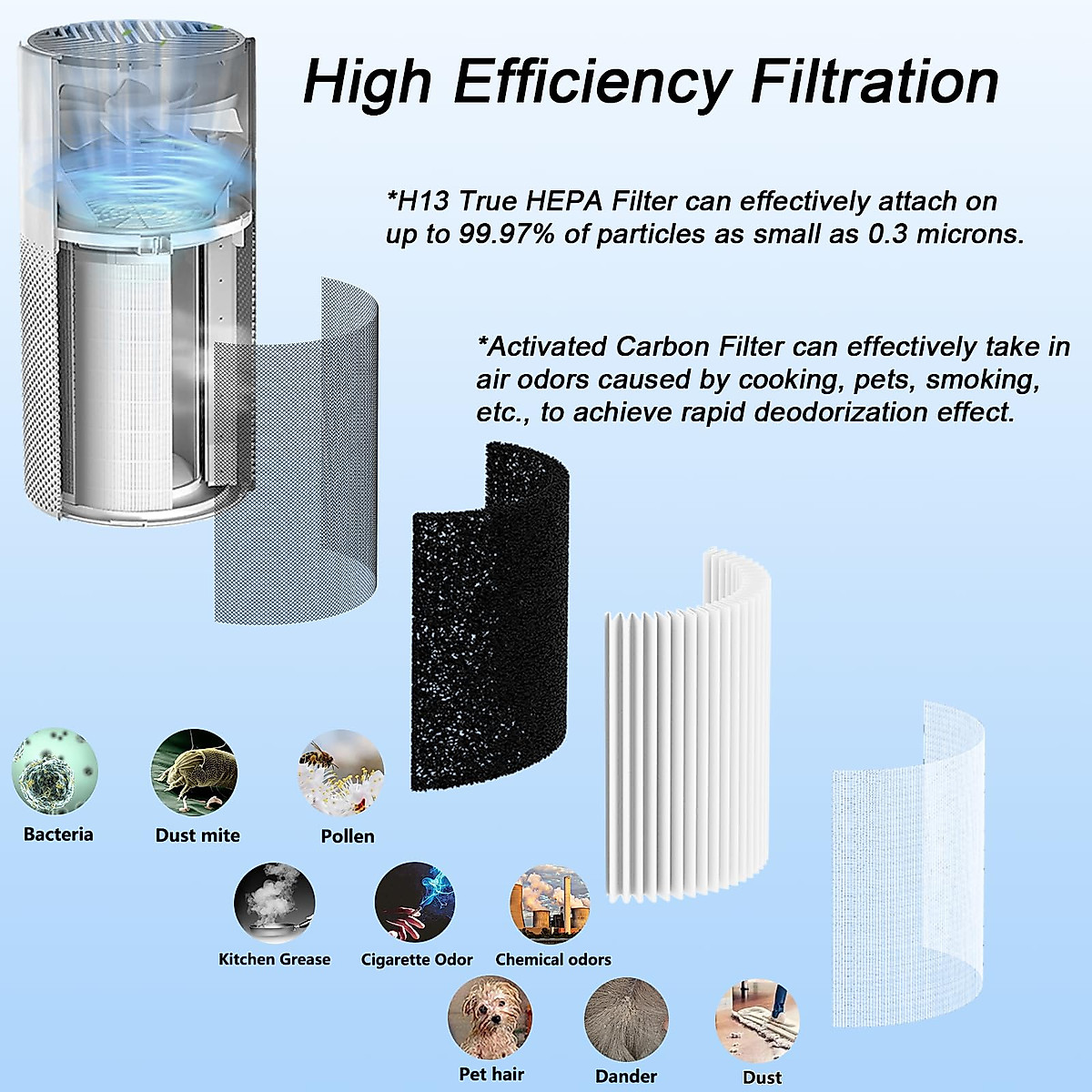 High Efficiency Filtration

*H13 True HEPA Filter can effectively attach on up to 99.97% of particles as small as 0.3 microns.

*Activated Carbon Filter can effectively take in air odors caused by cooking, pets, smoking, etc., to achieve rapid deodorization effect.

Bacteria

Dust mite

Pollen

Kitchen Grease

Cigarette Odor

Chemical odors

Pet hair

Dander

Dust