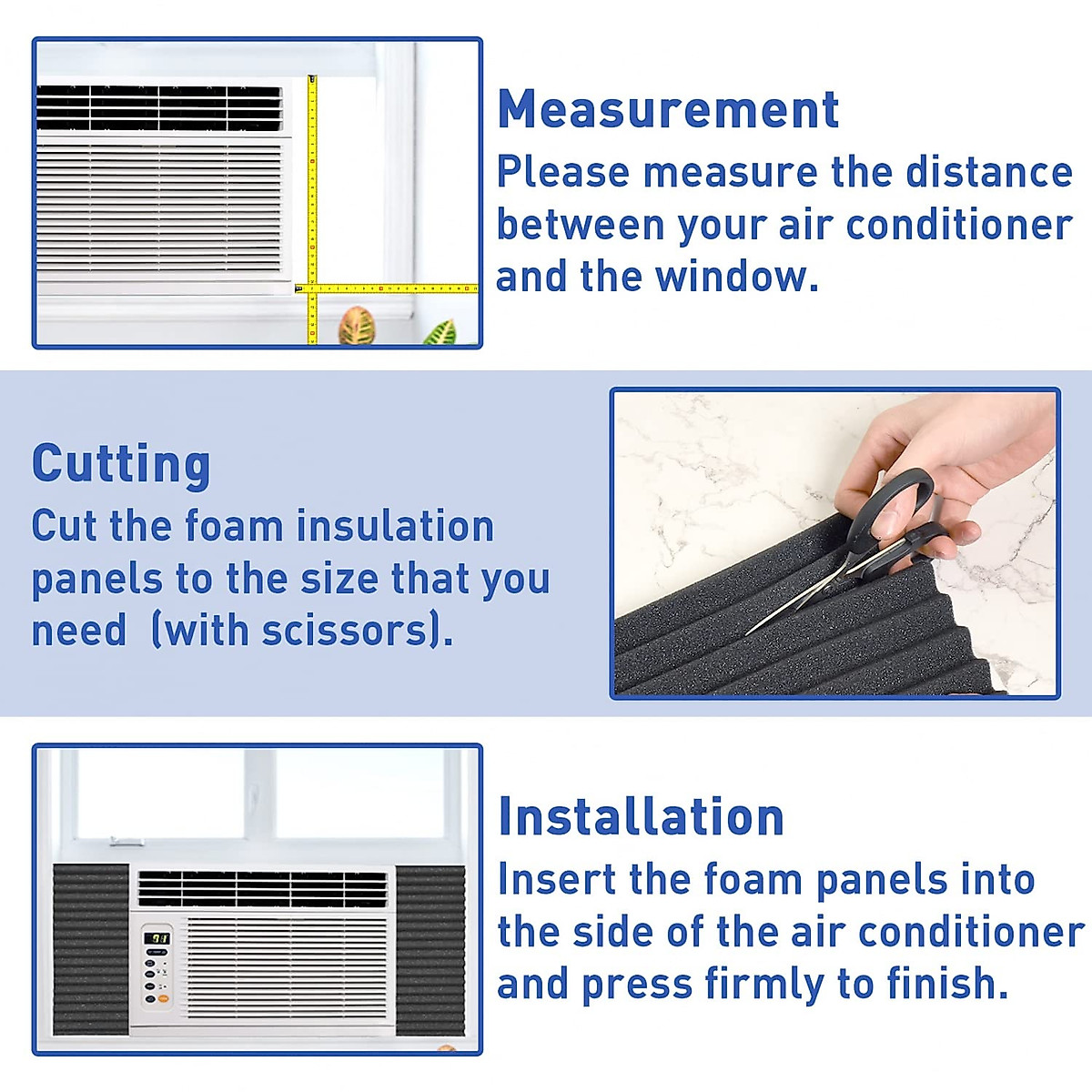 Measurement
Please measure the distance between your air conditioner and the window.

Cutting
Cut the foam insulation panels to the size that you need (with scissors).

Installation
Insert the foam panels into the side of the air conditioner and press firmly to finish.