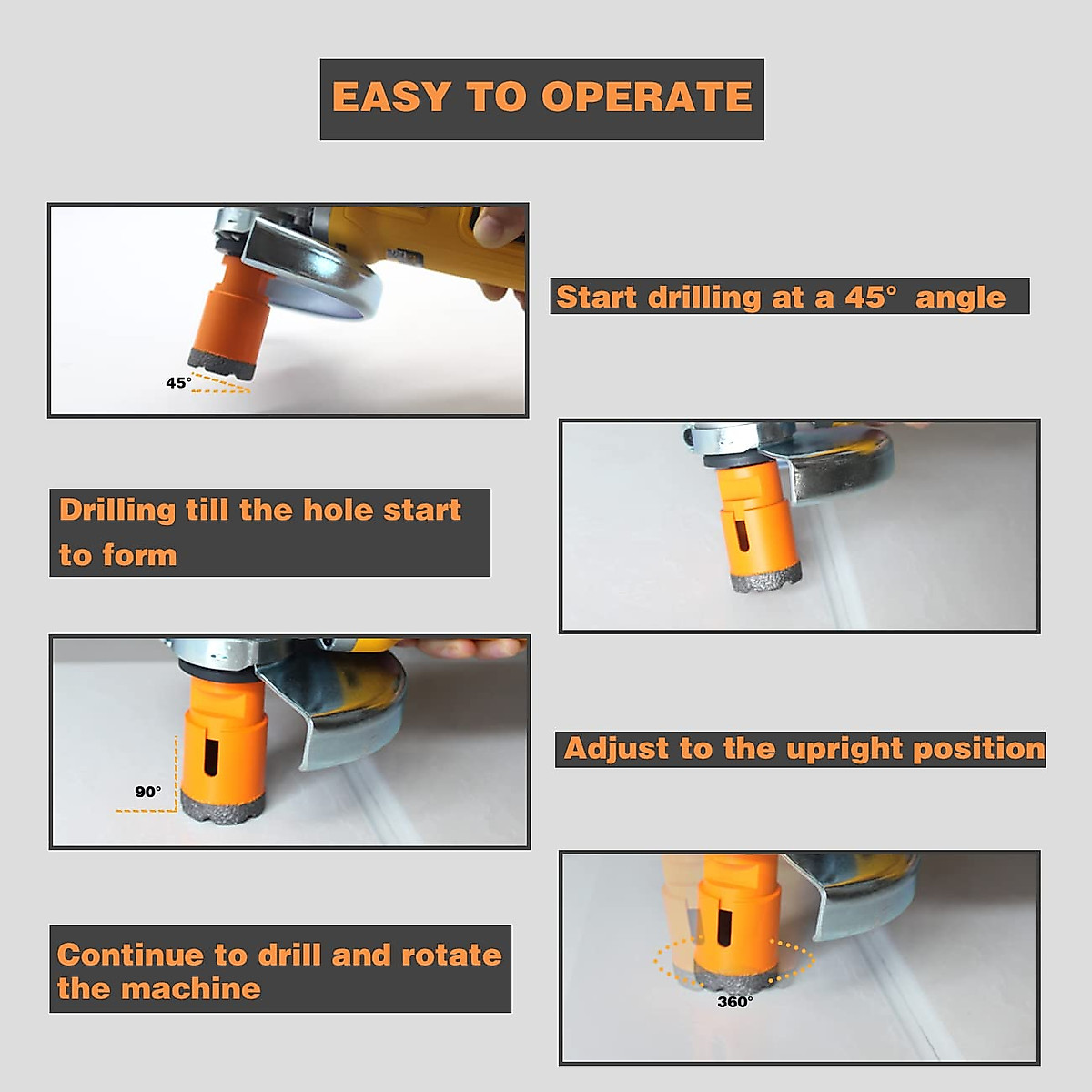 EASY TO OPERATE

45°

Start drilling at a 45° angle

Drilling till the hole start to form

90°

Adjust to the upright position

Continue to drill and rotate the machine

360°