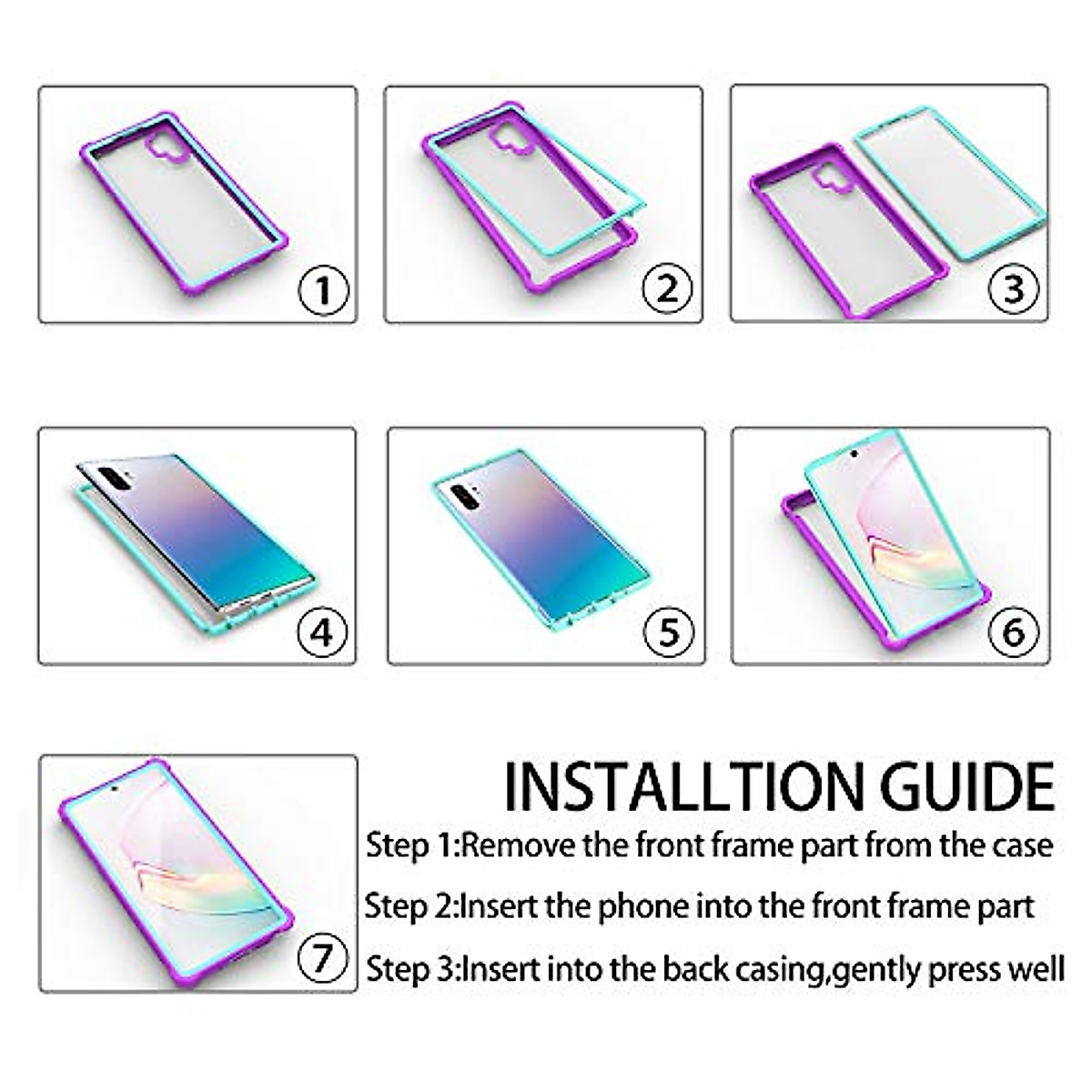 1

2

3

4

5

6

7

INSTALLTION GUIDE

Step 1:Remove the front frame part from the case

Step 2:Insert the phone into the front frame part

Step 3:Insert into the back casing,gently press well