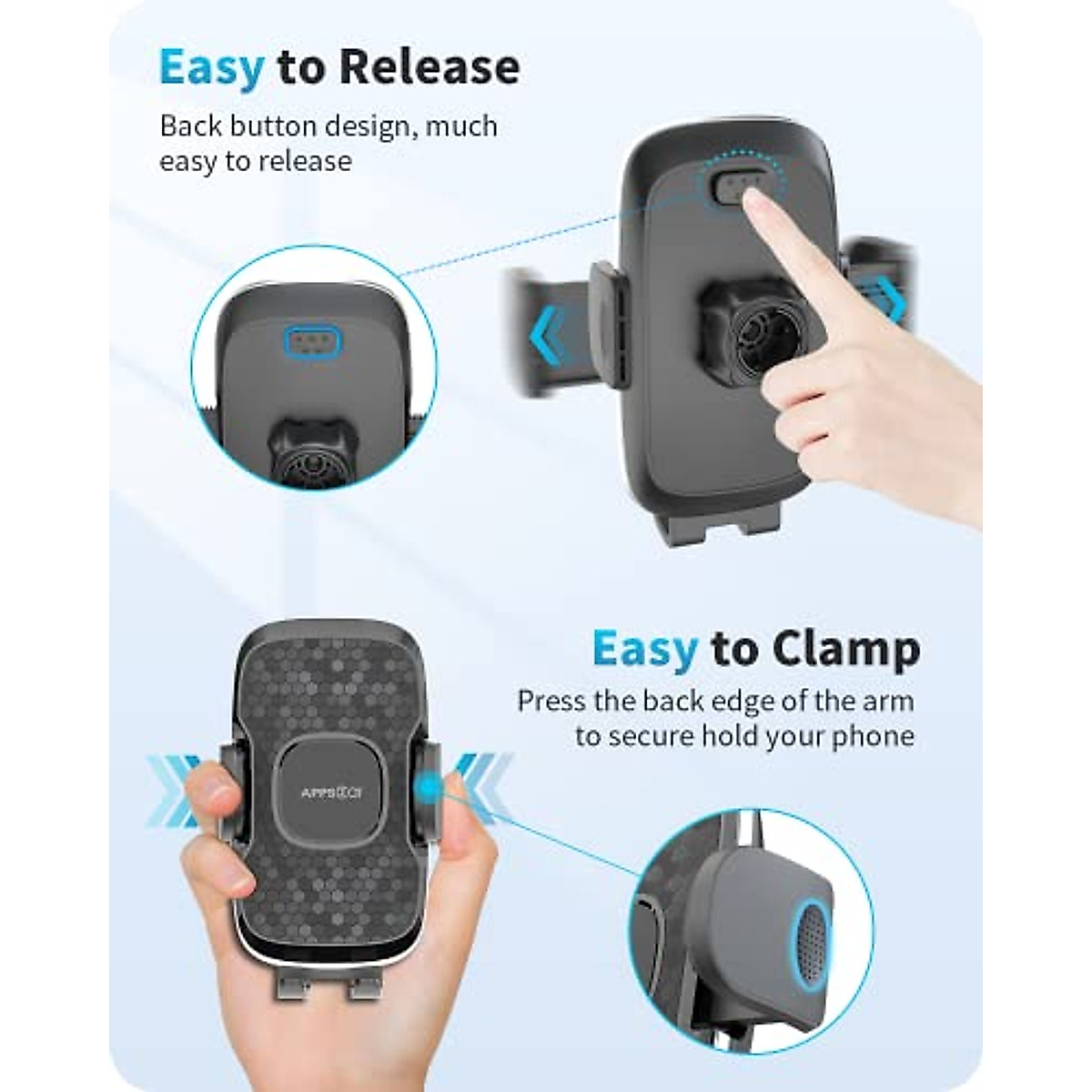 Easy to Release

Back button design, much easy to release

Easy to Clamp

Press the back edge of the arm to secure hold your phone

APPS2Car