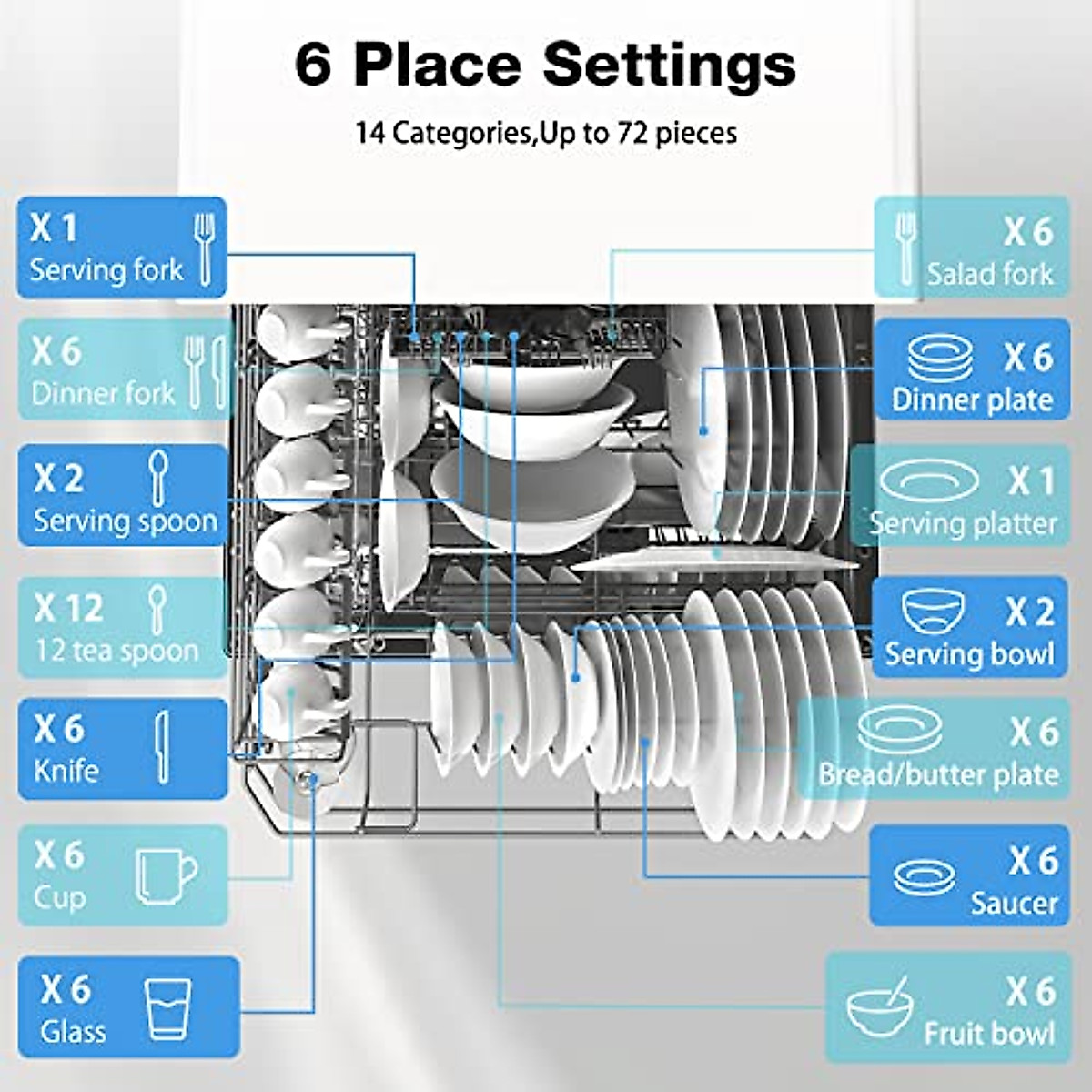 6 Place Settings

14 Categories,Up to 72 pieces

X 1
Serving fork

X 6
Dinner fork

X 2
Serving spoon

X 12
12 tea spoon

X 6
Knife

X 6
Cup

X 6
Glass

X 6
Salad fork

X 6
Dinner plate

X 1
Serving platter

X 2
Serving bowl

X 6
Bread/butter plate

X 6
Saucer

X 6
Fruit bowl