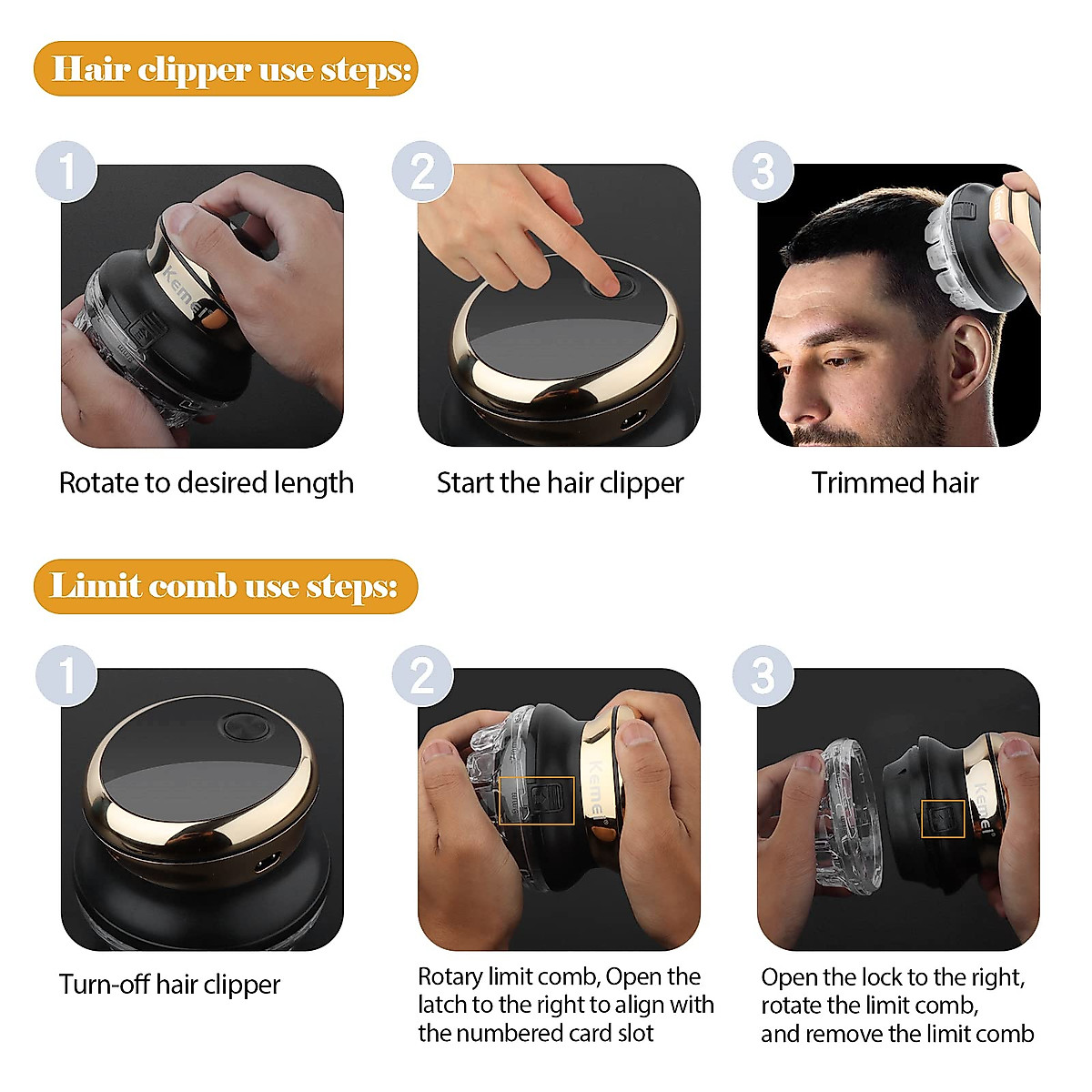 Hair clipper use steps:

1

Kemei

Rotate to desired length

2

Start the hair clipper

3

Trimmed hair

Limit comb use steps:

1

Turn-off hair clipper

2

Kemei

Rotary limit comb, Open the latch to the right to align with the numbered card slot

3

Kemei

Open the lock to the right, rotate the limit comb, and remove the limit comb