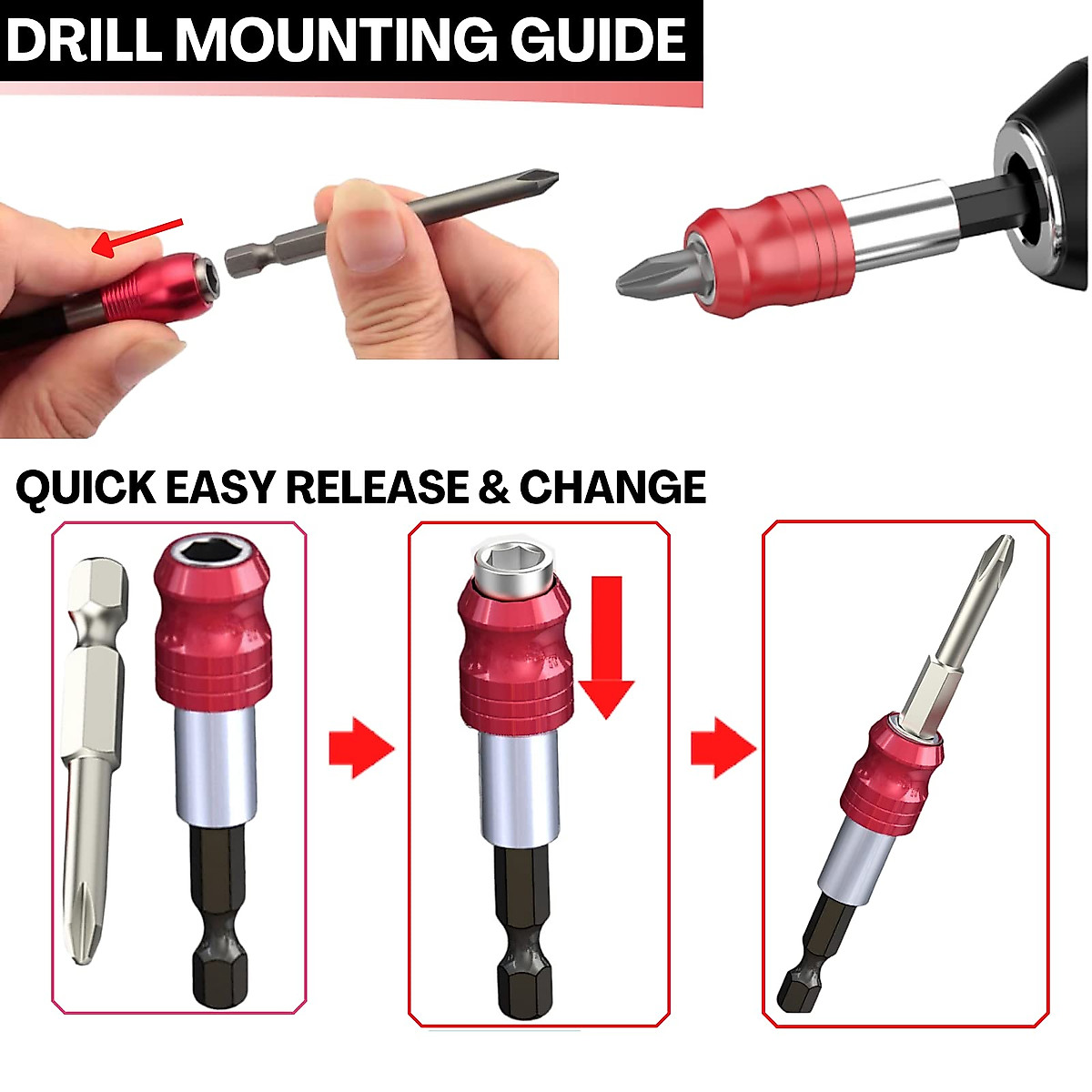 DRILL MOUNTING GUIDE

QUICK EASY RELEASE & CHANGE