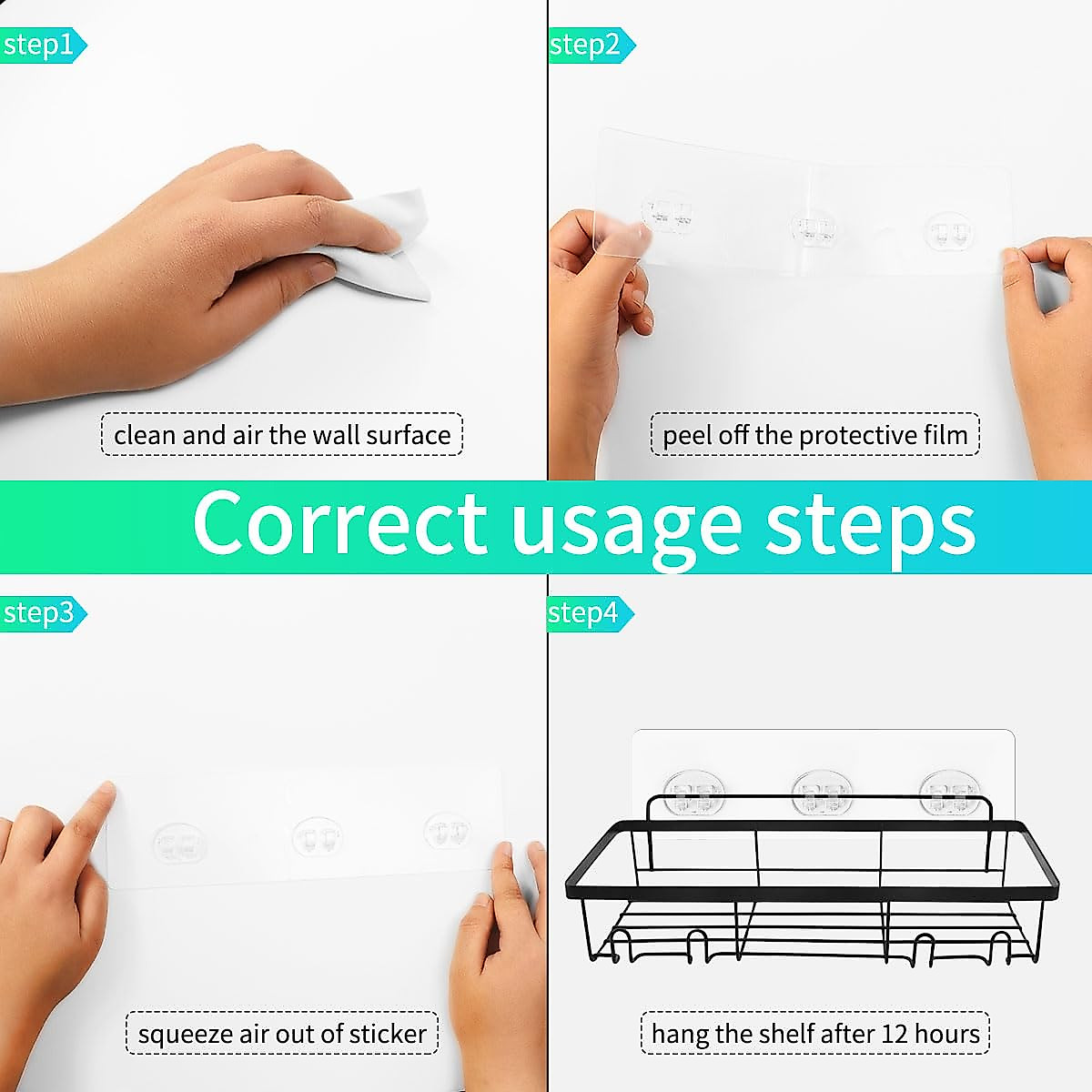 step1

clean and air the wall surface

step2

peel off the protective film

Correct usage steps

step3

squeeze air out of sticker

step4

hang the shelf after 12 hours