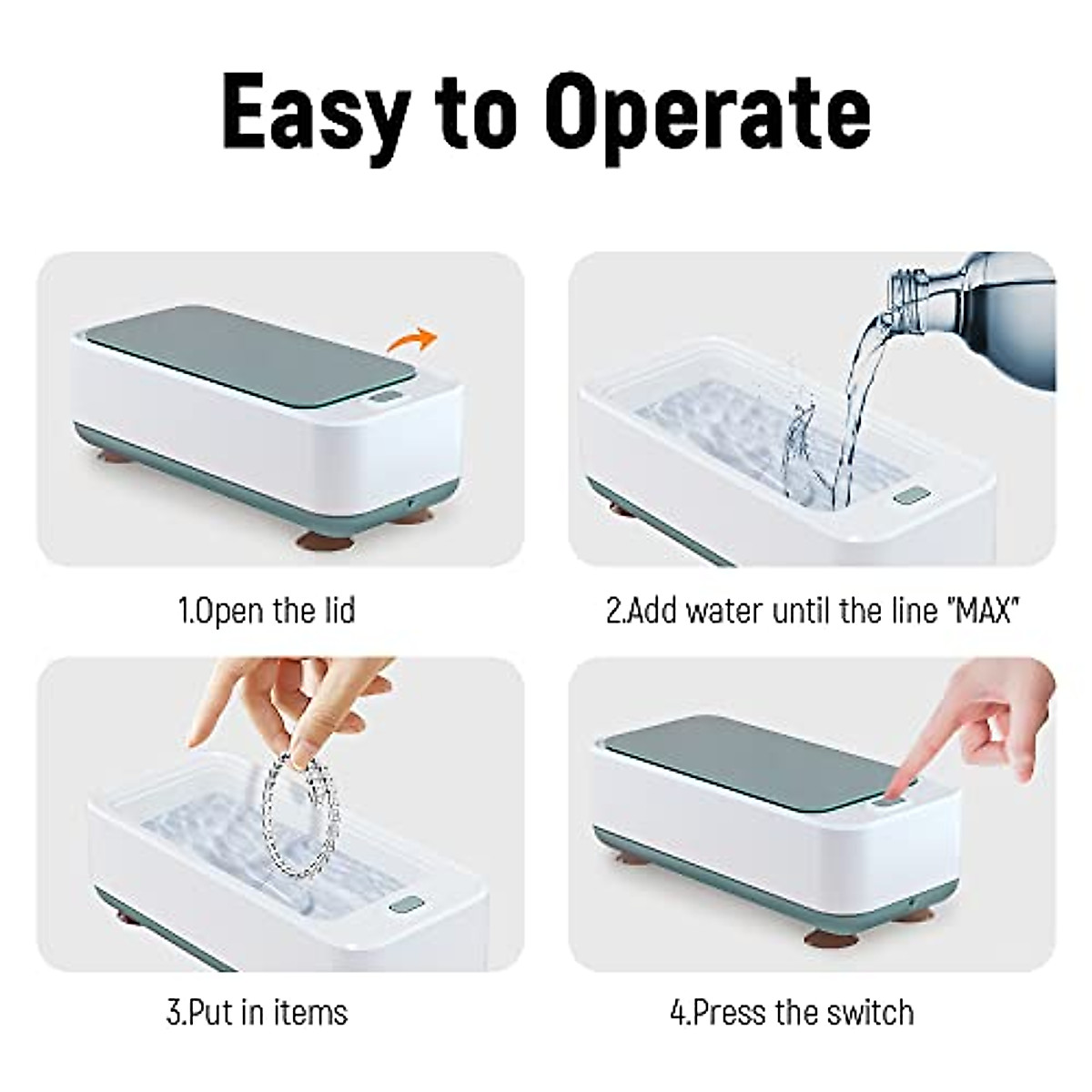 Easy to Operate

1.Open the lid

2.Add water until the line "MAX"

3.Put in items

4.Press the switch