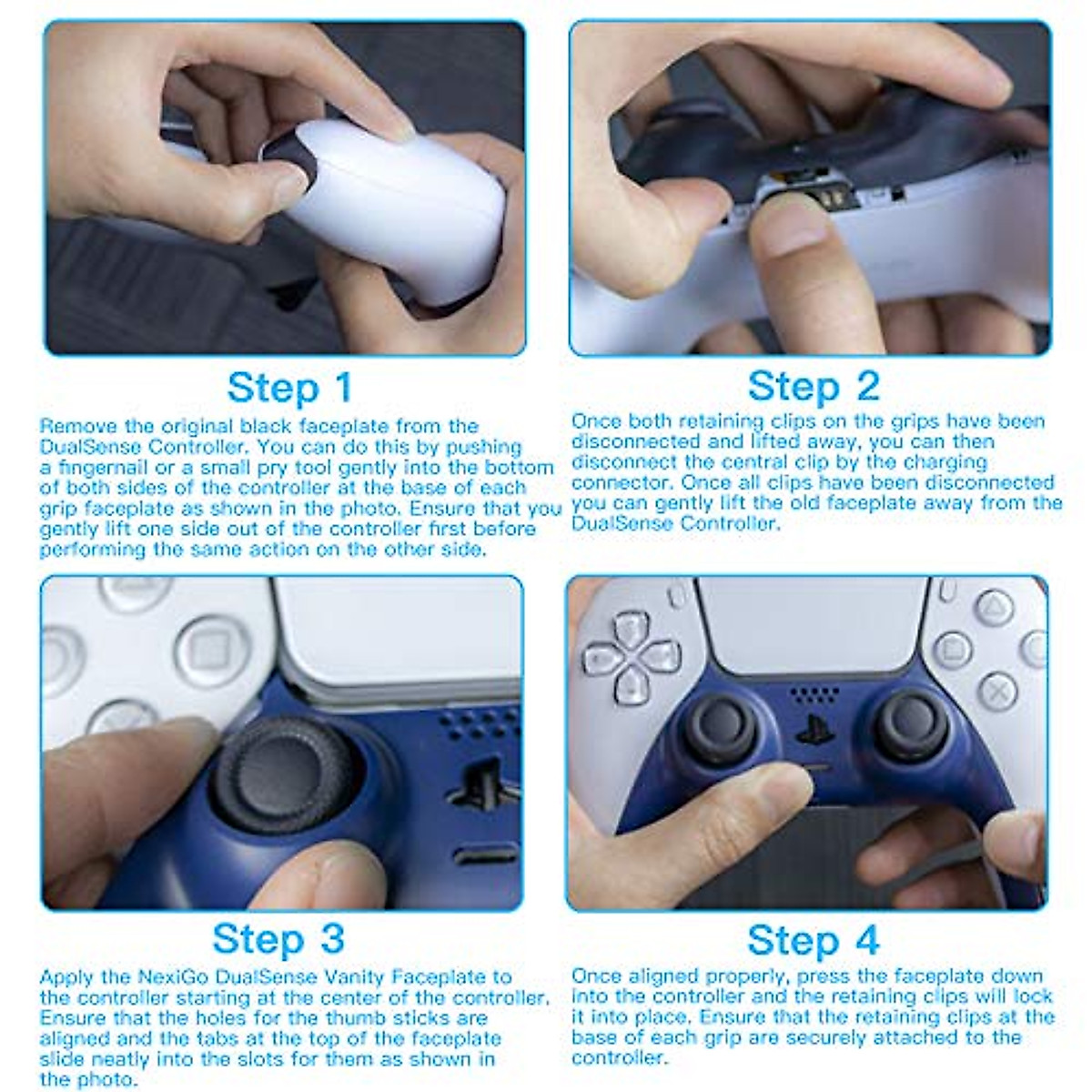 Step 1

Remove the original black faceplate from the DualSense Controller. You can do this by pushing a fingernail or a small pry tool gently into the bottom of both sides of the controller at the base of each grip faceplate as shown in the photo. Ensure that you gently lift one side out of the controller first before performing the same action on the other side.

Step 2

Once both retaining clips on the grips have been disconnected and lifted away, you can then disconnect the central clip by the charging connector. Once all clips have been disconnected you can gently lift the old faceplate away from the DualSense Controller.

Step 3

Apply the NexiGo DualSense Vanity Faceplate to the controller starting at the center of the controller. Ensure that the holes for the thumb sticks are aligned and the tabs at the top of the faceplate slide neatly into the slots for them as shown in the photo.

Step 4

Once aligned properly, press the faceplate down into the controller and the retaining clips will lock it into place. Ensure that the retaining clips at the base of each grip are securely attached to the controller.