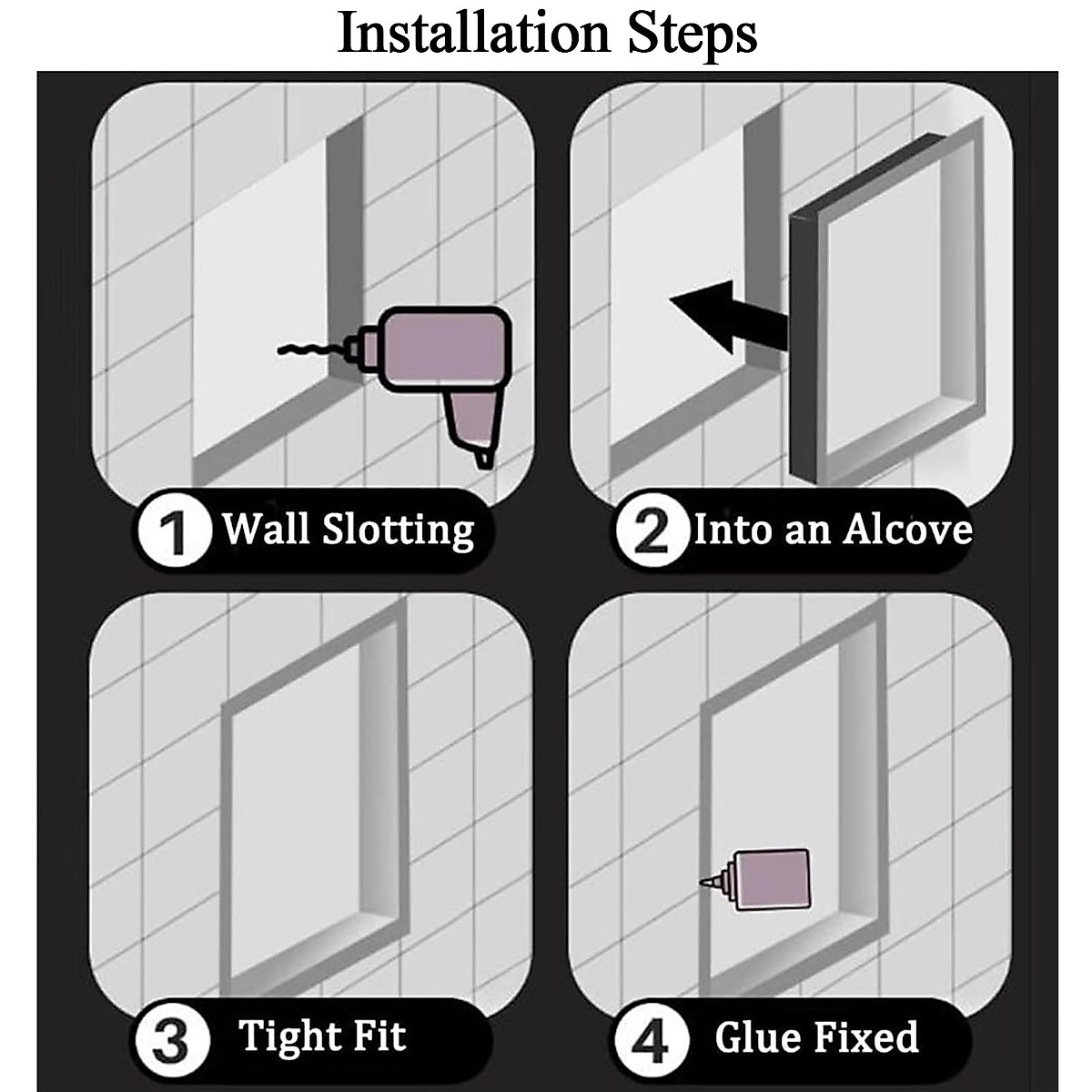 Installation Steps

1 Wall Slotting

2 Into an Alcove

3 Tight Fit

4 Glue Fixed