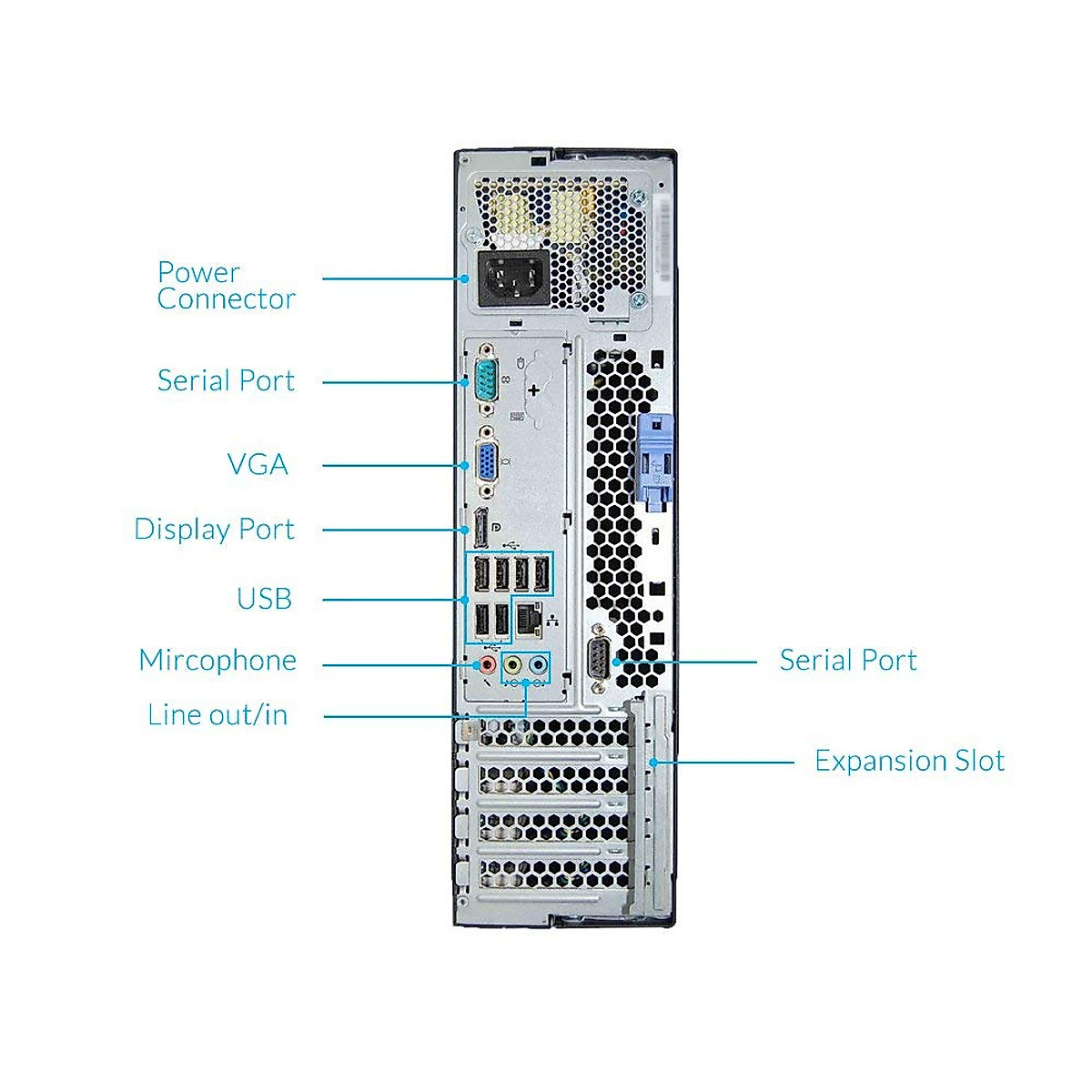 Power Connector

Serial Port

VGA

Display Port

USB

Mircophone

Line out/in

Serial Port

Expansion Slot