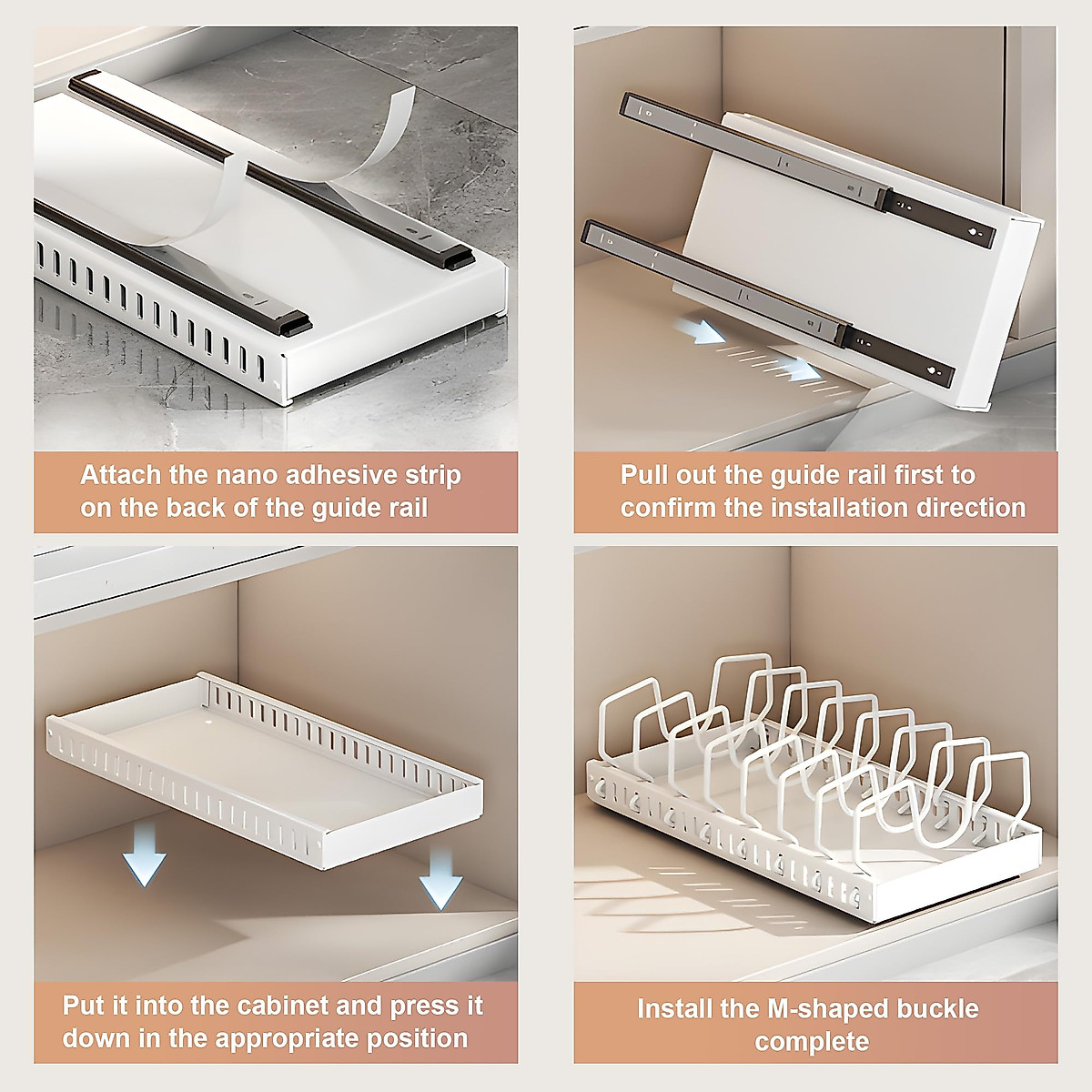 Attach the nano adhesive strip on the back of the guide rail

Pull out the guide rail first to confirm the installation direction

Put it into the cabinet and press it down in the appropriate position

Install the M-shaped buckle complete