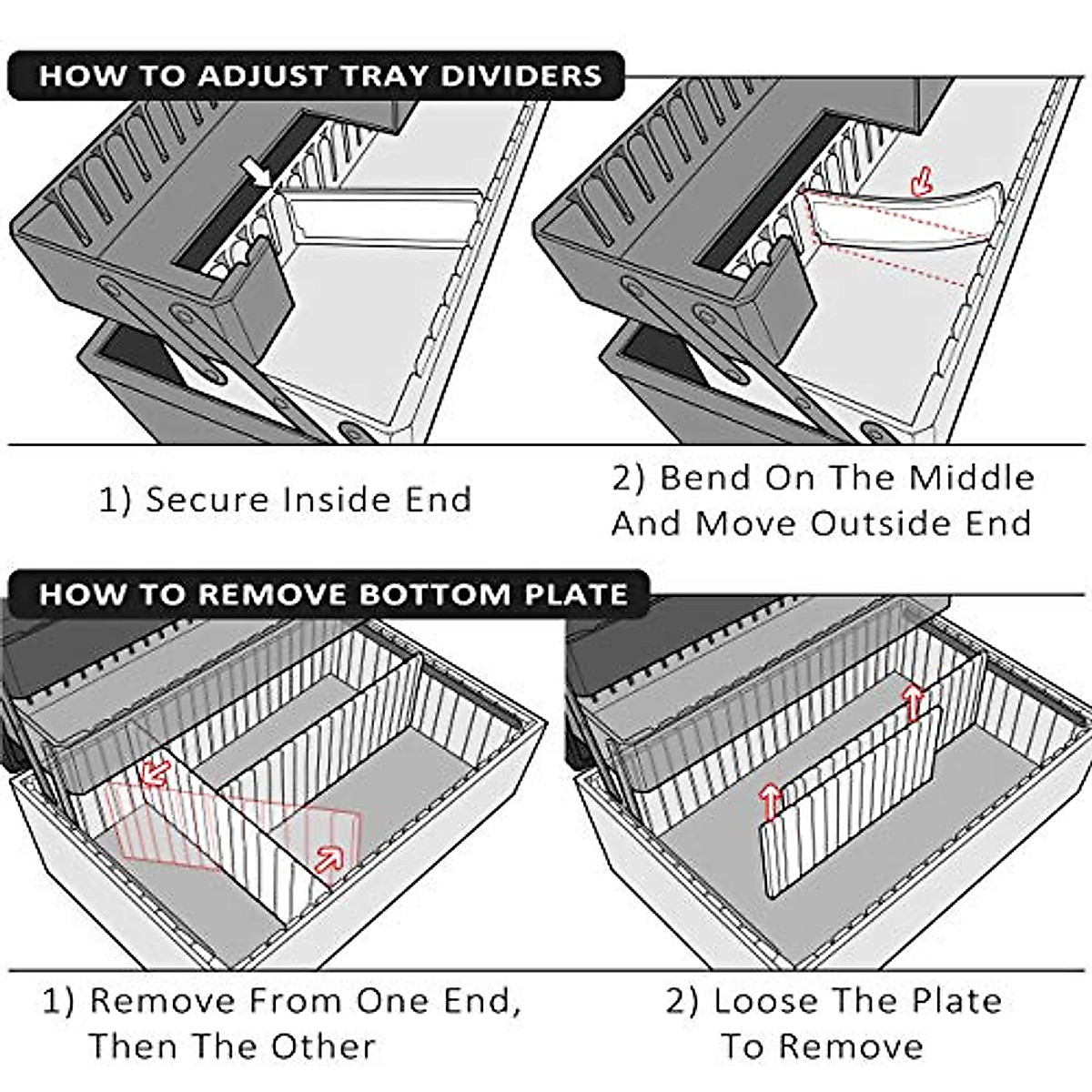 HOW TO ADJUST TRAY DIVIDERS

1) Secure Inside End

2) Bend On The Middle And Move Outside End

HOW TO REMOVE BOTTOM PLATE

1) Remove From One End, Then The Other

2) Loose The Plate To Remove