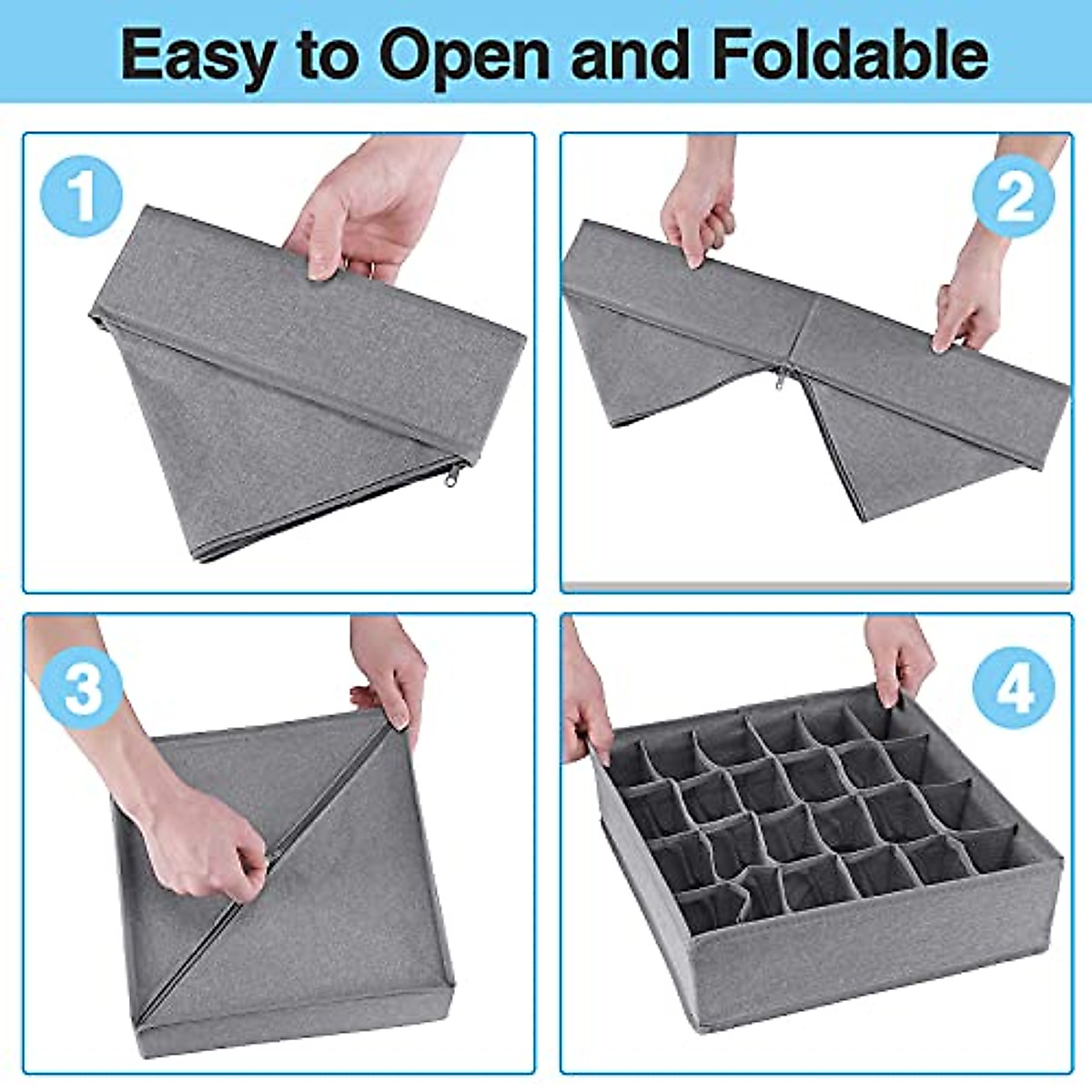 Easy to Open and Foldable

1

2

3

4