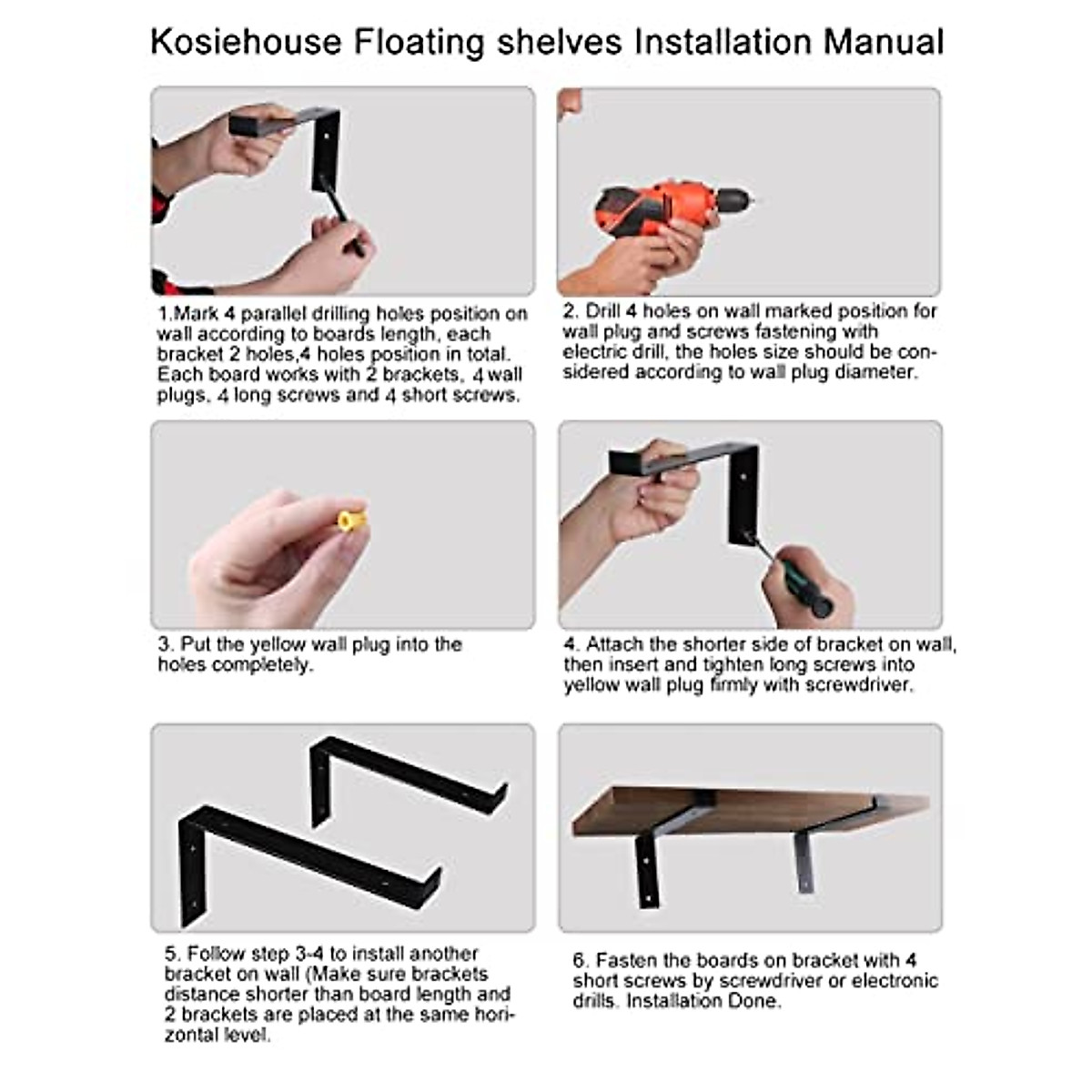 Kosiehouse Floating shelves Installation Manual

1.Mark 4 parallel drilling holes position on wall according to boards length, each bracket 2 holes,4 holes position in total. Each board works with 2 brackets, 4 wall plugs, 4 long screws and 4 short screws.

2. Drill 4 holes on wall marked position for wall plug and screws fastening with electric drill, the holes size should be considered according to wall plug diameter.

3. Put the yellow wall plug into the holes completely.

4. Attach the shorter side of bracket on wall, then insert and tighten long screws into yellow wall plug firmly with screwdriver.

5. Follow step 3-4 to install another bracket on wall (Make sure brackets distance shorter than board length and 2 brackets are placed at the same horizontal level.

6. Fasten the boards on bracket with 4 short screws by screwdriver or electronic drills. Installation Done.