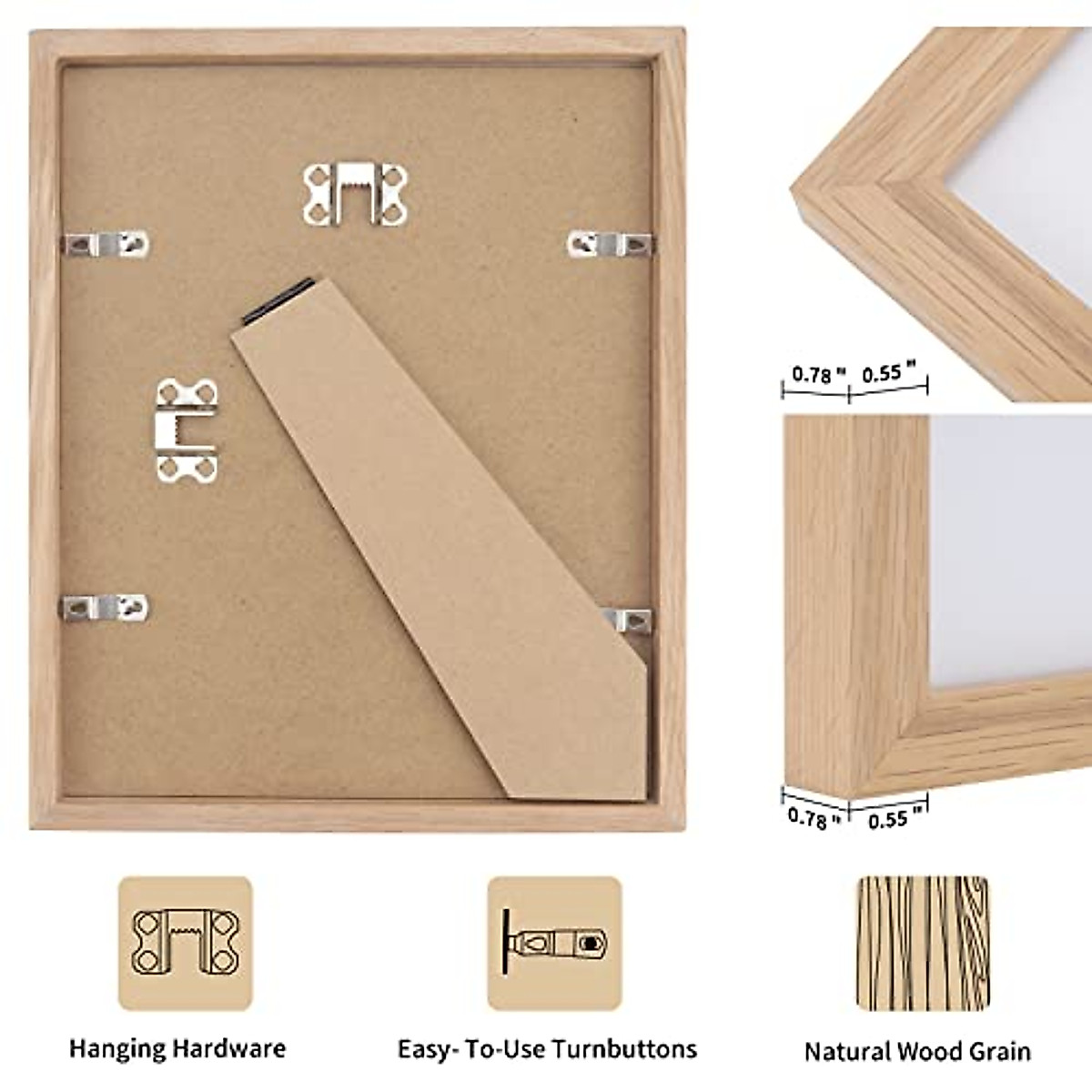 0.78 " 0.55 "

0.78 " 0.55 "

Hanging Hardware

Easy- To-Use Turnbuttons

Natural Wood Grain