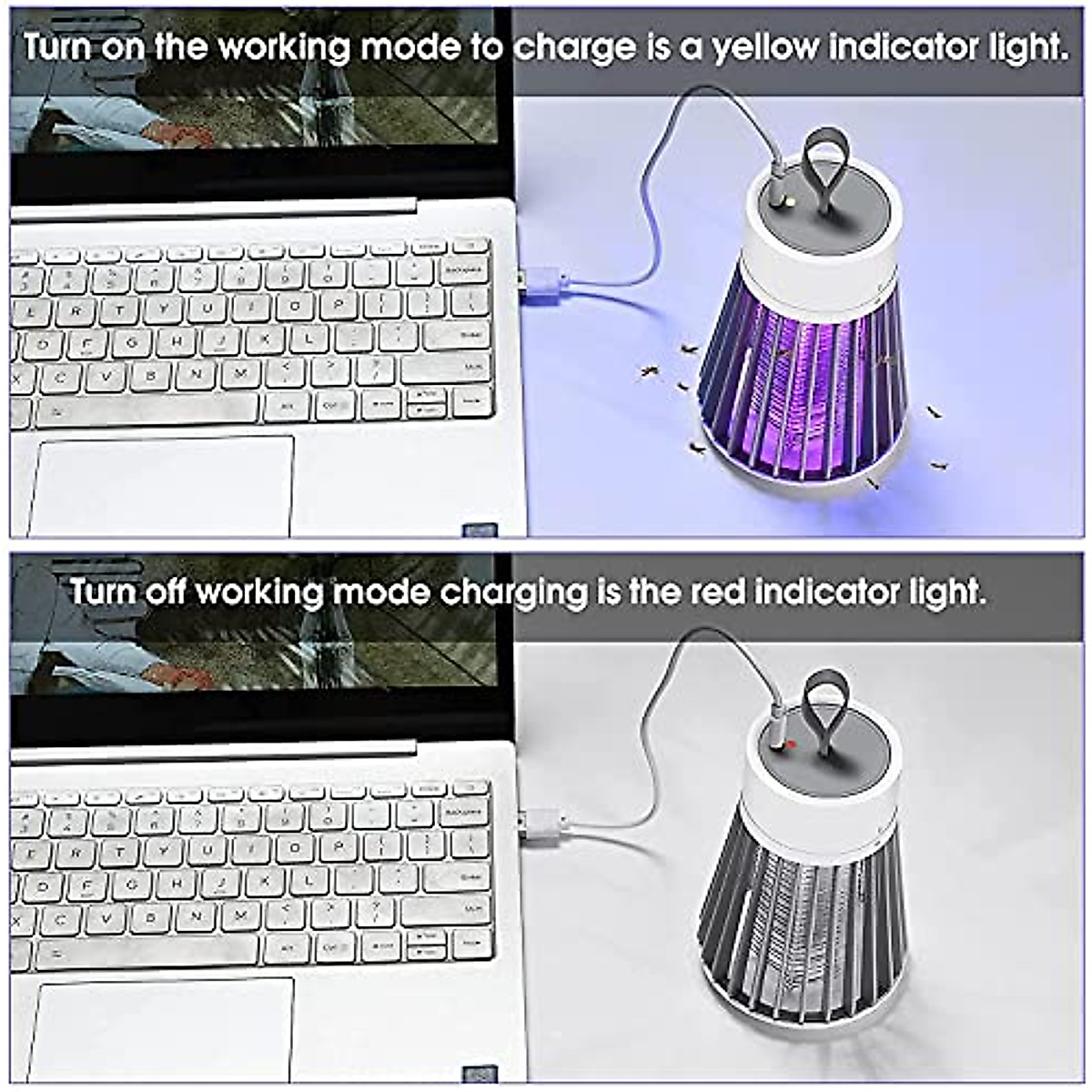 Turn on the working mode to charge is a yellow indicator light.

Turn off working mode charging is the red indicator light.