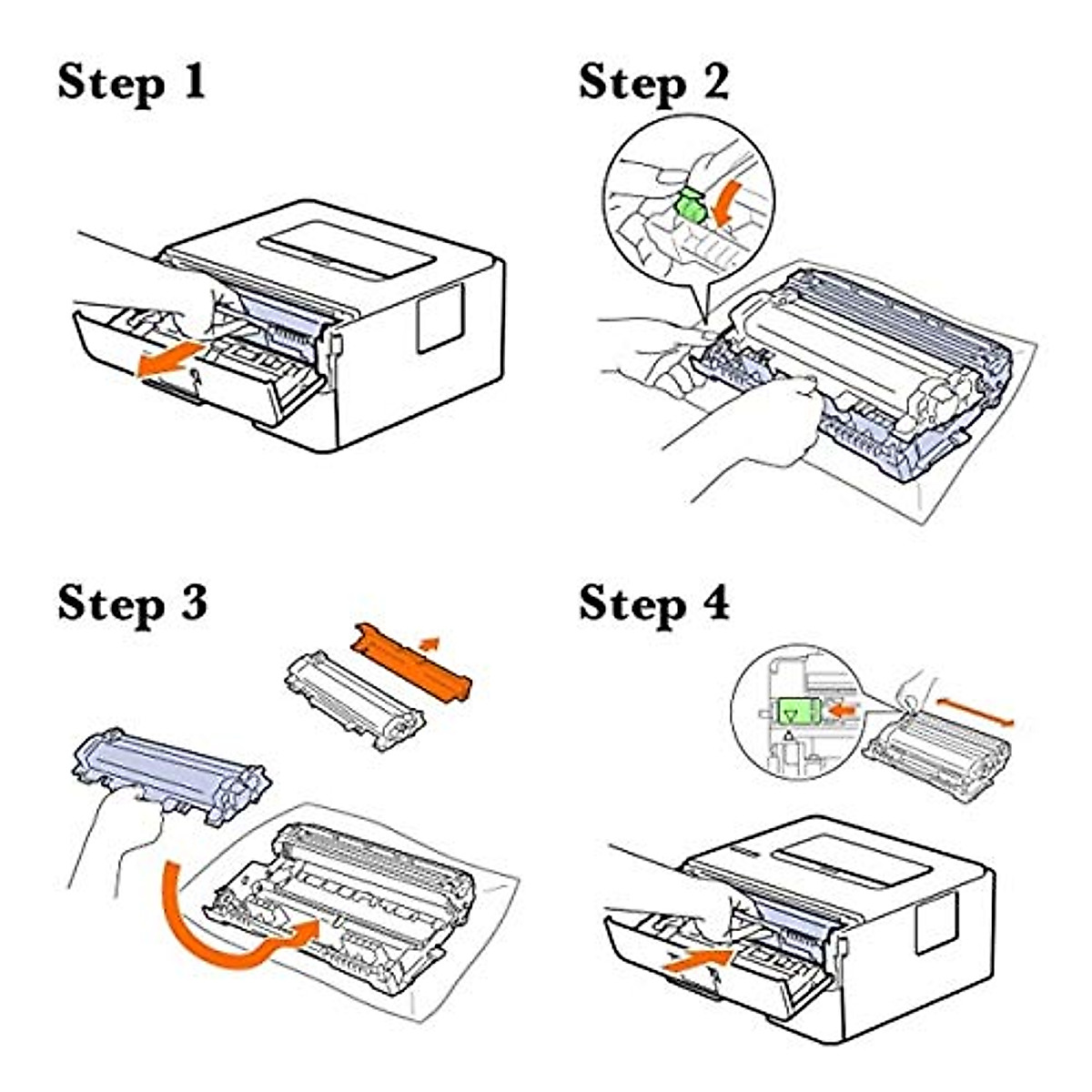 Step 1

Step 2

Step 3

Step 4