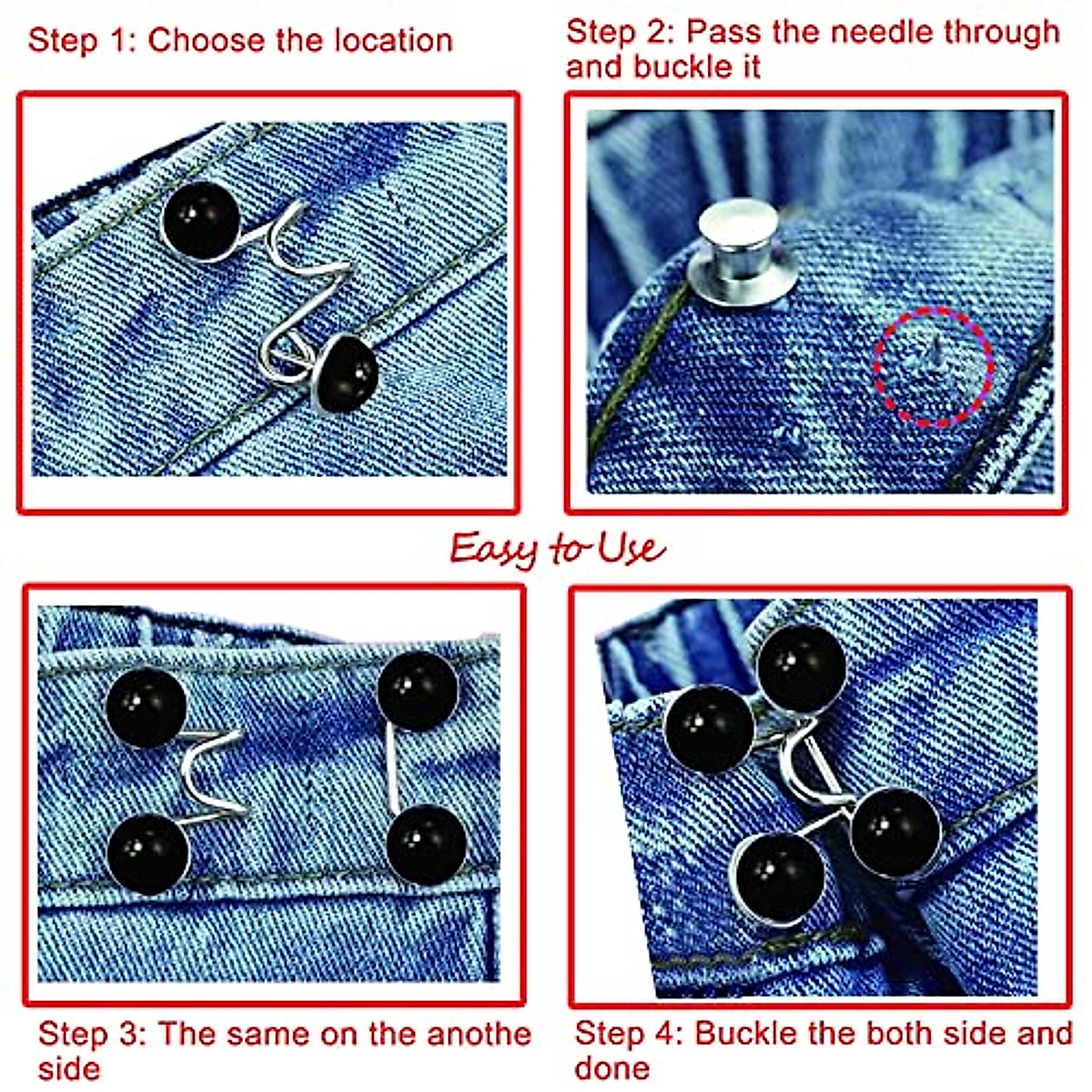 Step 1: Choose the location

Step 2: Pass the needle through and buckle it

Easy to Use

Step 3: The same on the anothe side

Step 4: Buckle the both side and done