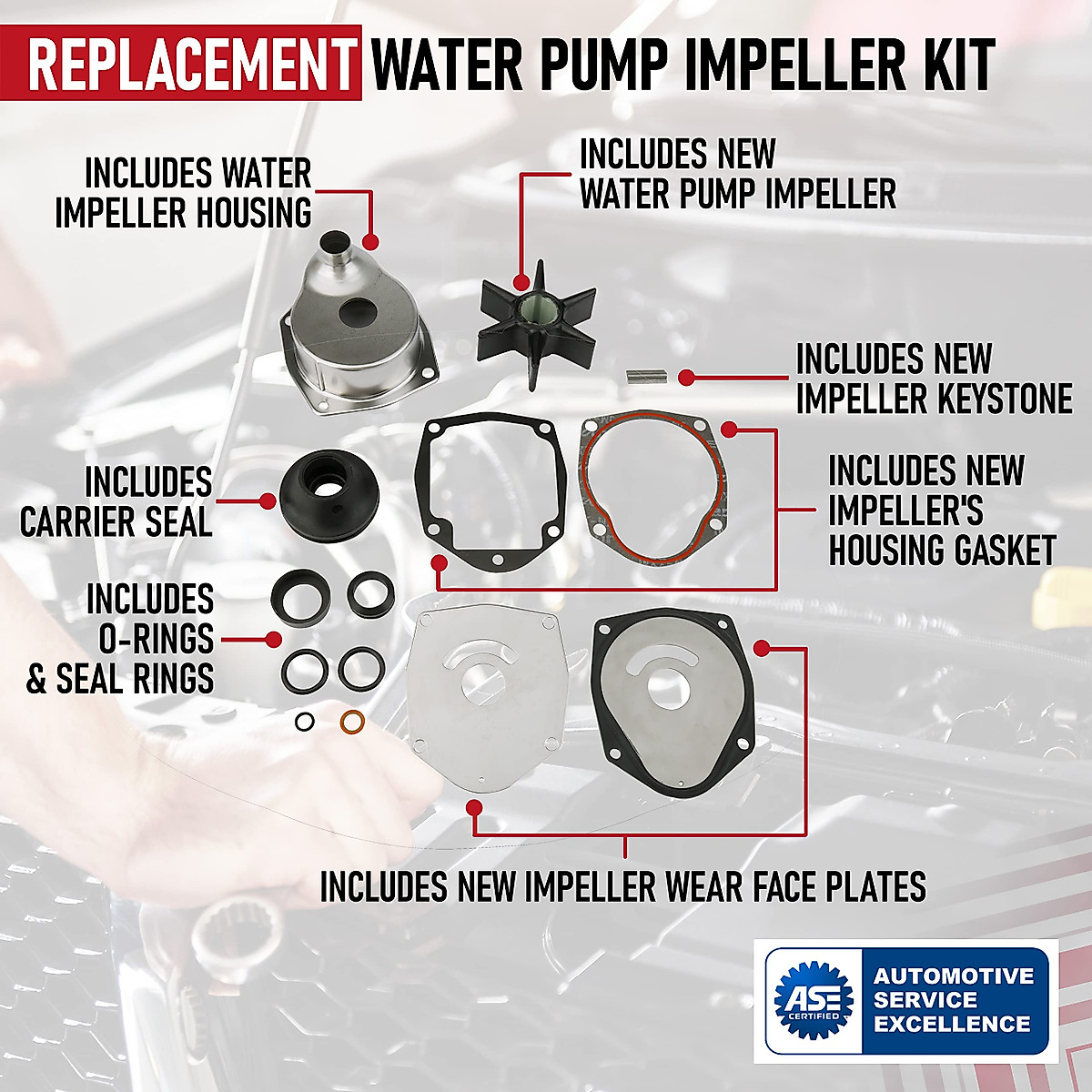 REPLACEMENT WATER PUMP IMPELLER KIT

INCLUDES WATER IMPELLER HOUSING

INCLUDES NEW WATER PUMP IMPELLER

INCLUDES NEW IMPELLER KEYSTONE

INCLUDES CARRIER SEAL

INCLUDES NEW IMPELLER'S HOUSING GASKET

INCLUDES O-RINGS & SEAL RINGS

INCLUDES NEW IMPELLER WEAR FACE PLATES

ASE CERTIFIED

AUTOMOTIVE SERVICE EXCELLENCE