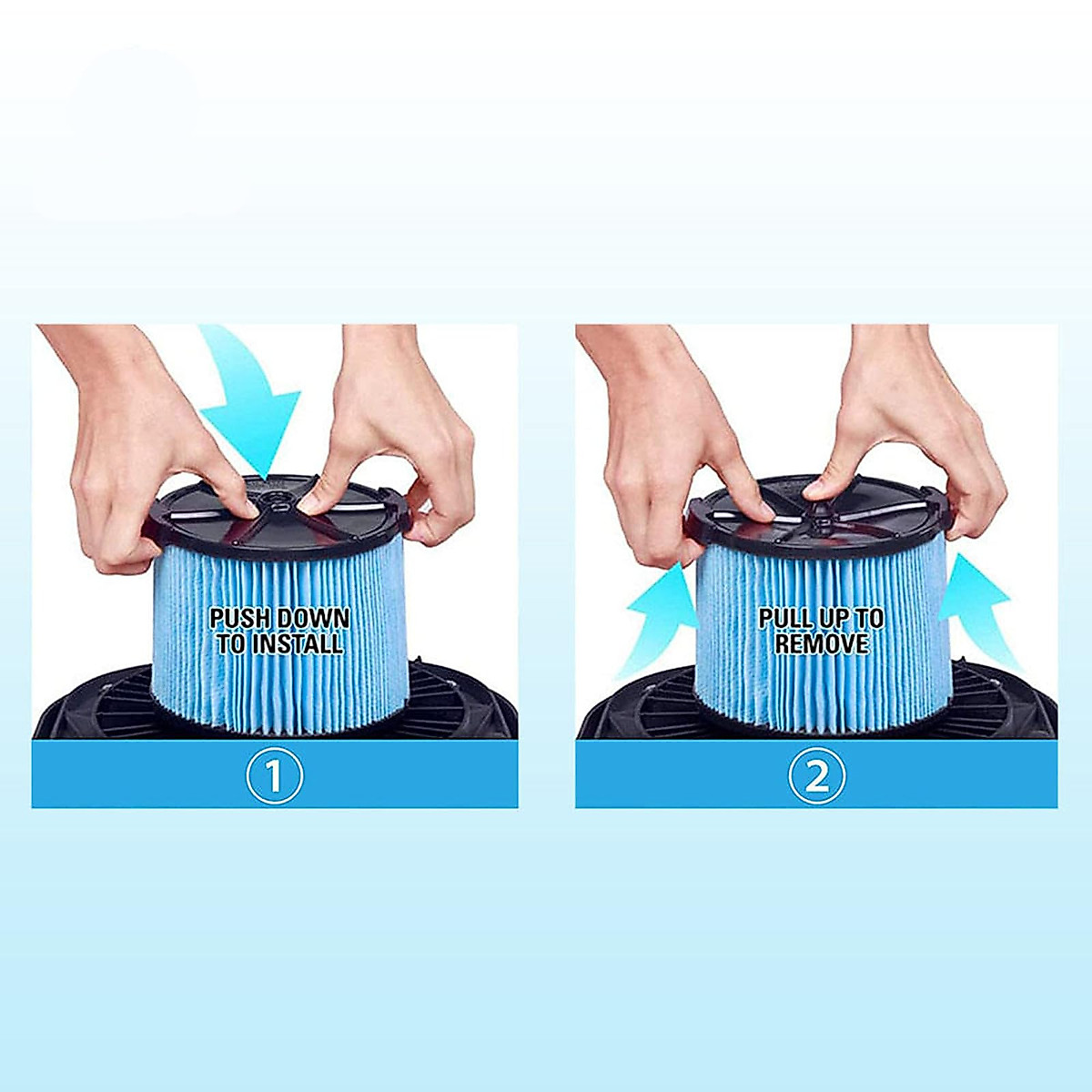 PUSH DOWN TO INSTALL

1

PULL UP TO REMOVE

2