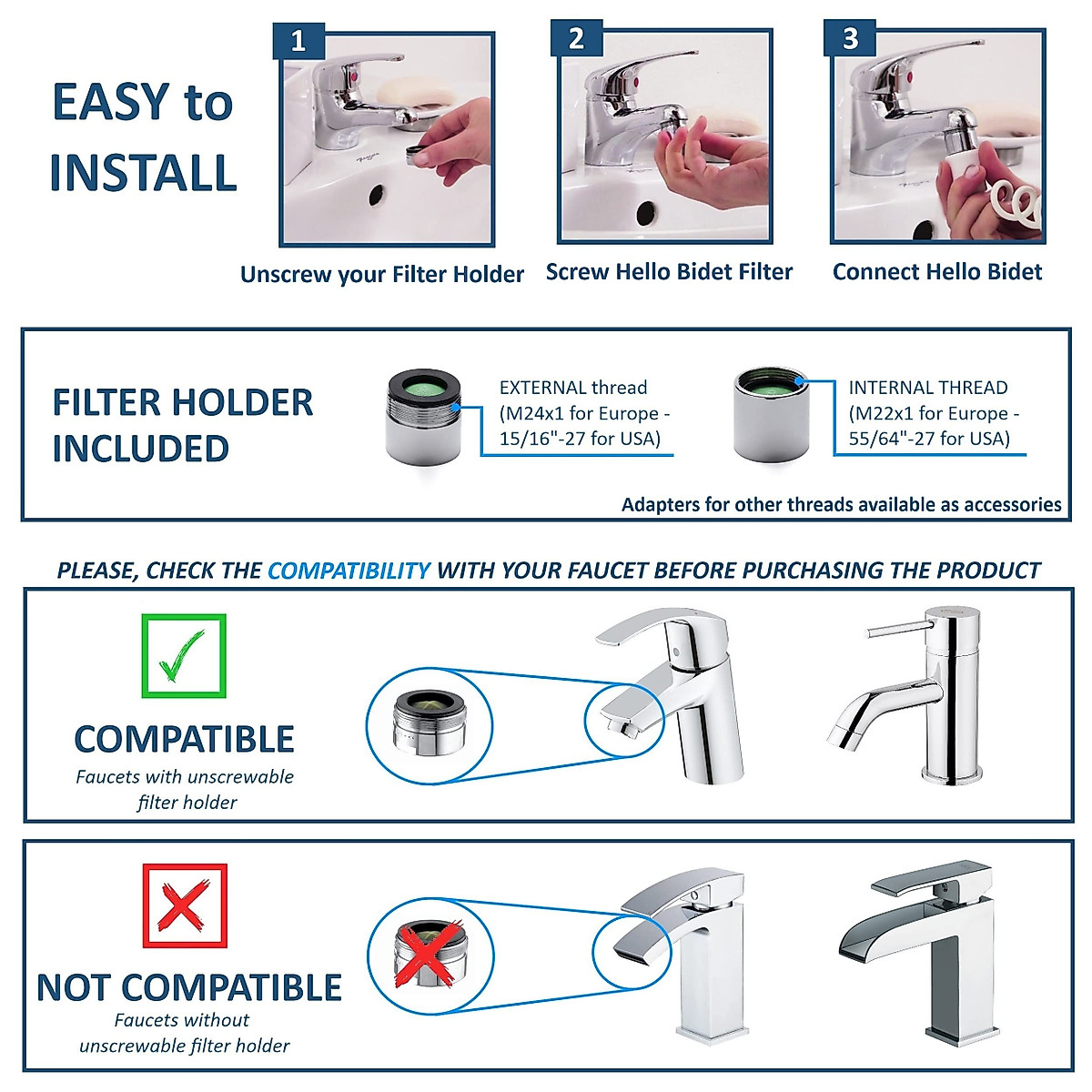 EASY to INSTALL

1

Unscrew your Filter Holder

2

Screw Hello Bidet Filter

3

Connect Hello Bidet

FILTER HOLDER INCLUDED

EXTERNAL thread (M24x1 for Europe - 15/16"-27 for USA)

INTERNAL THREAD (M22x1 for Europe - 55/64"-27 for USA)

Adapters for other threads available as accessories

PLEASE, CHECK THE COMPATIBILITY WITH YOUR FAUCET BEFORE PURCHASING THE PRODUCT

COMPATIBLE
Faucets with unscrewable filter holder

NOT COMPATIBLE
Faucets without unscrewable filter holder