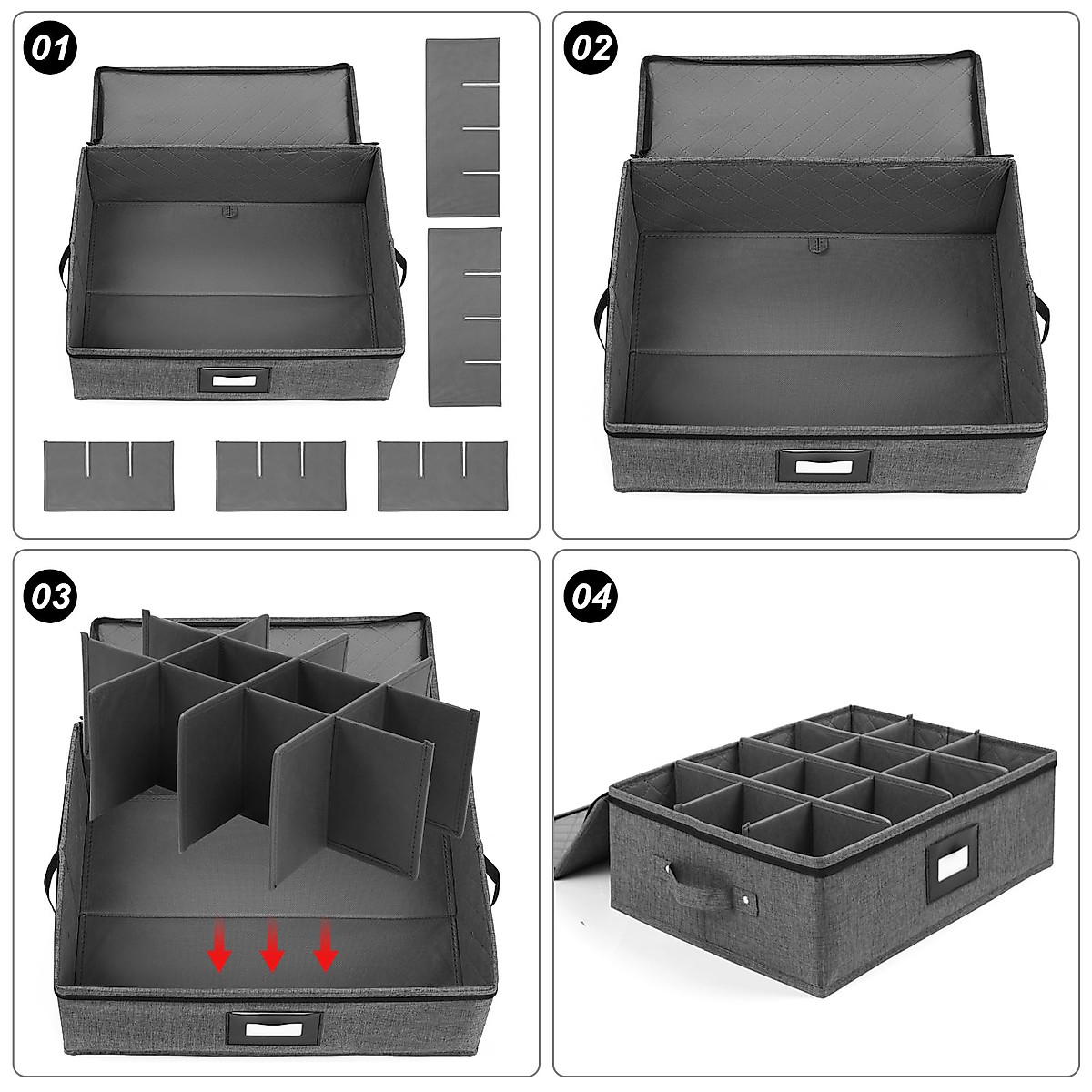 01

02

03

04