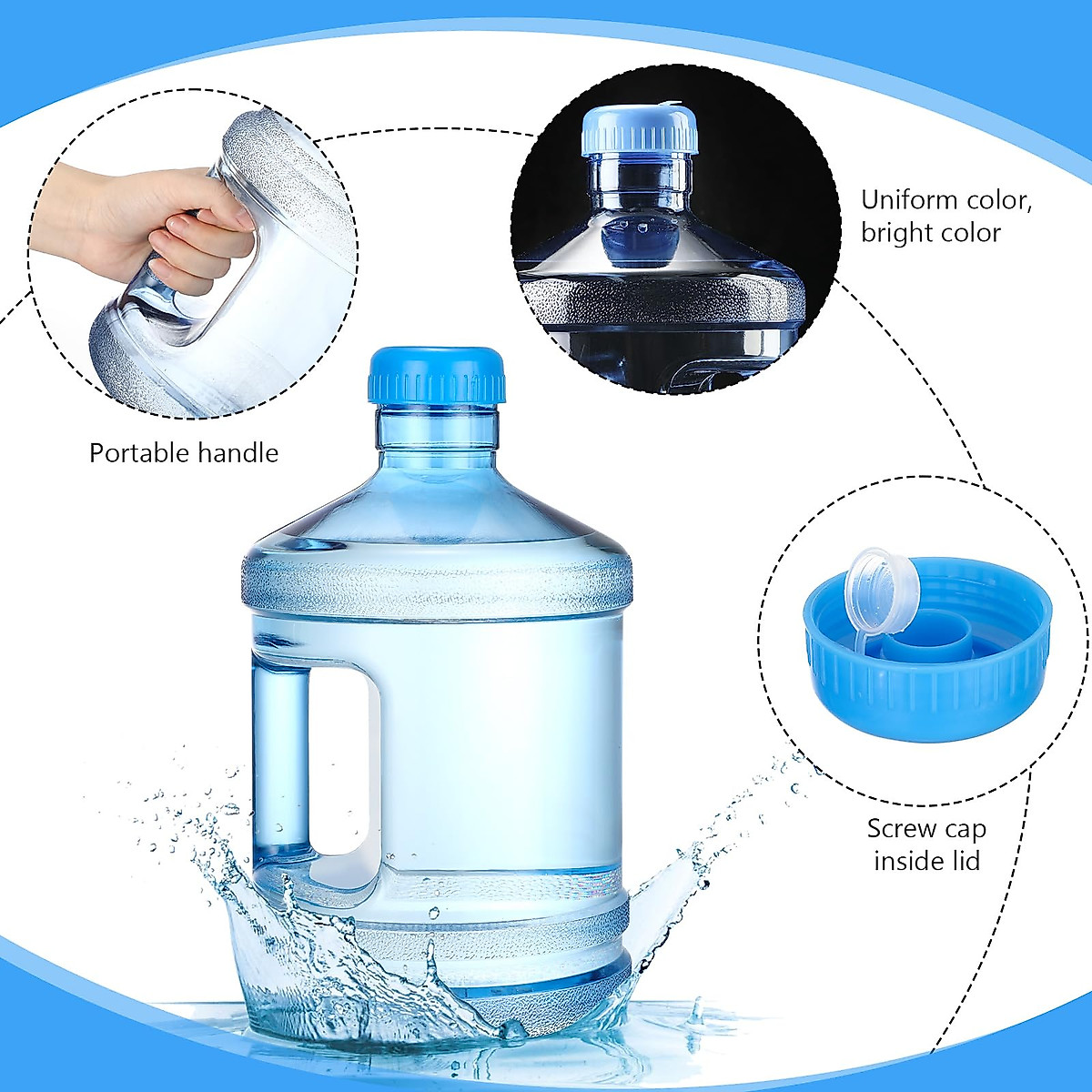 Uniform color, bright color

Portable handle

Screw cap inside lid