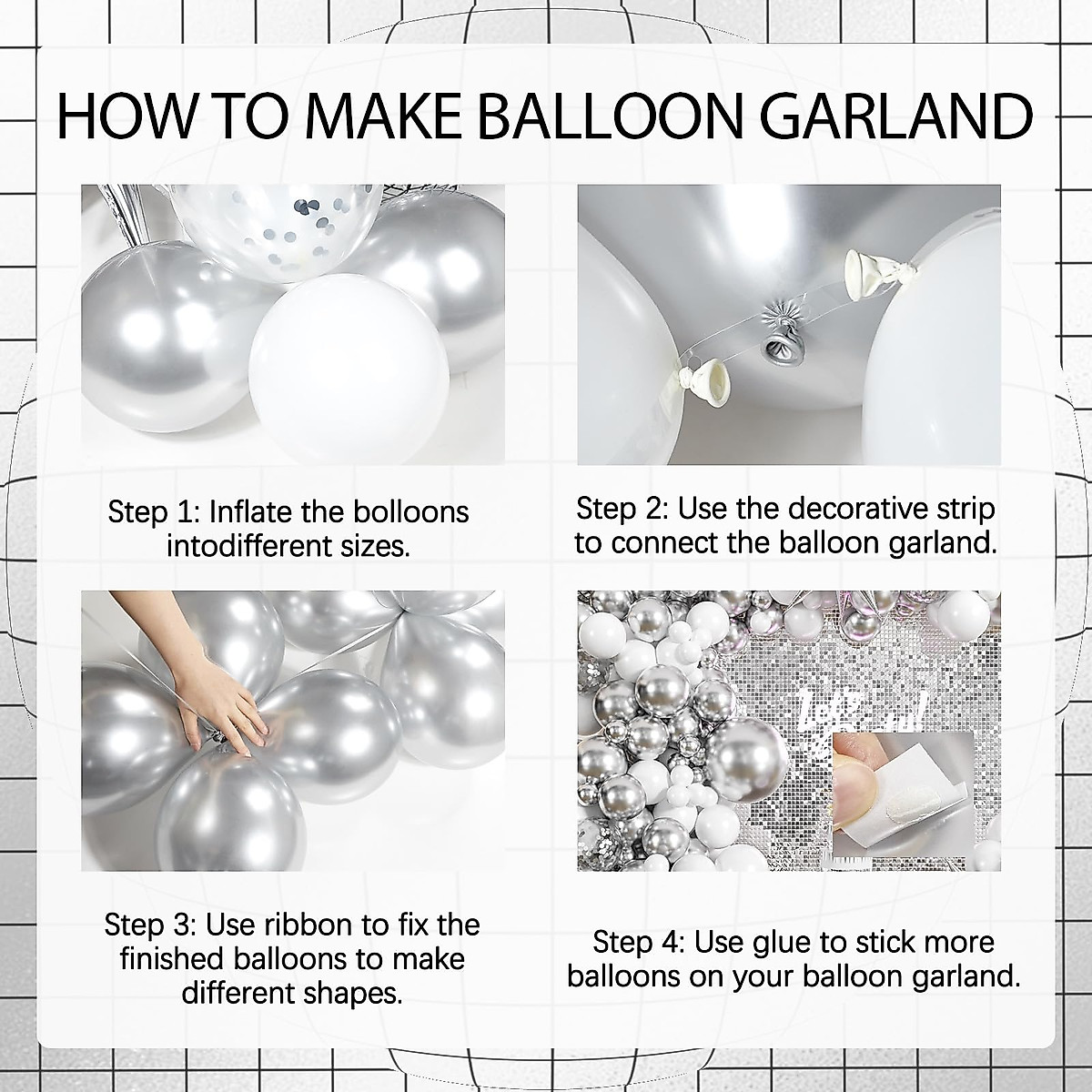 HOW TO MAKE BALLOON GARLAND

Step 1: Inflate the bolloons intodifferent sizes.

Step 2: Use the decorative strip to connect the balloon garland.

Step 3: Use ribbon to fix the finished balloons to make different shapes.

Step 4: Use glue to stick more balloons on your balloon garland.