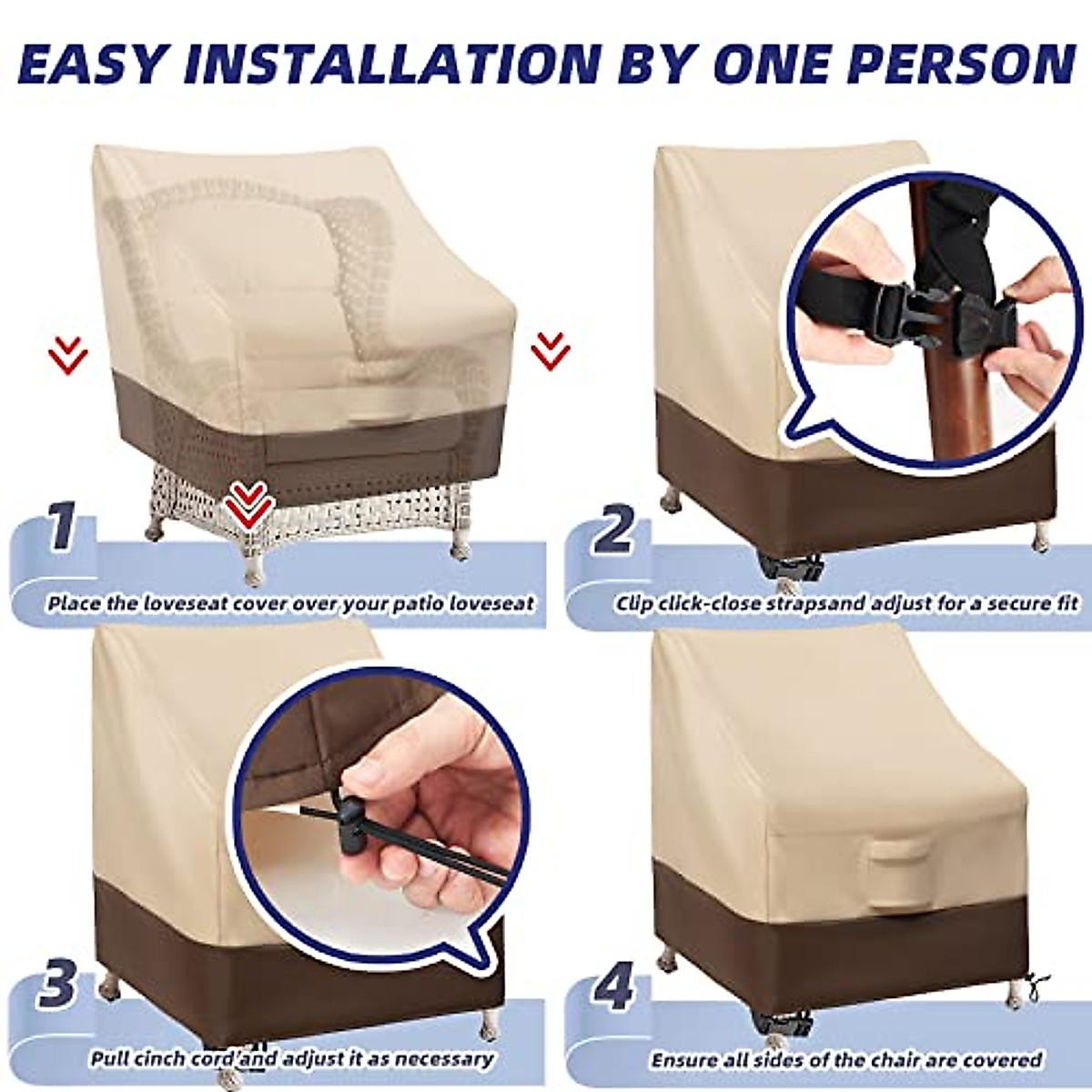 EASY INSTALLATION BY ONE PERSON

1
Place the loveseat cover over your patio loveseat

2
Clip click-close strapsand adjust for a secure fit

3
Pull cinch cord and adjust it as necessary

4
Ensure all sides of the chair are covered