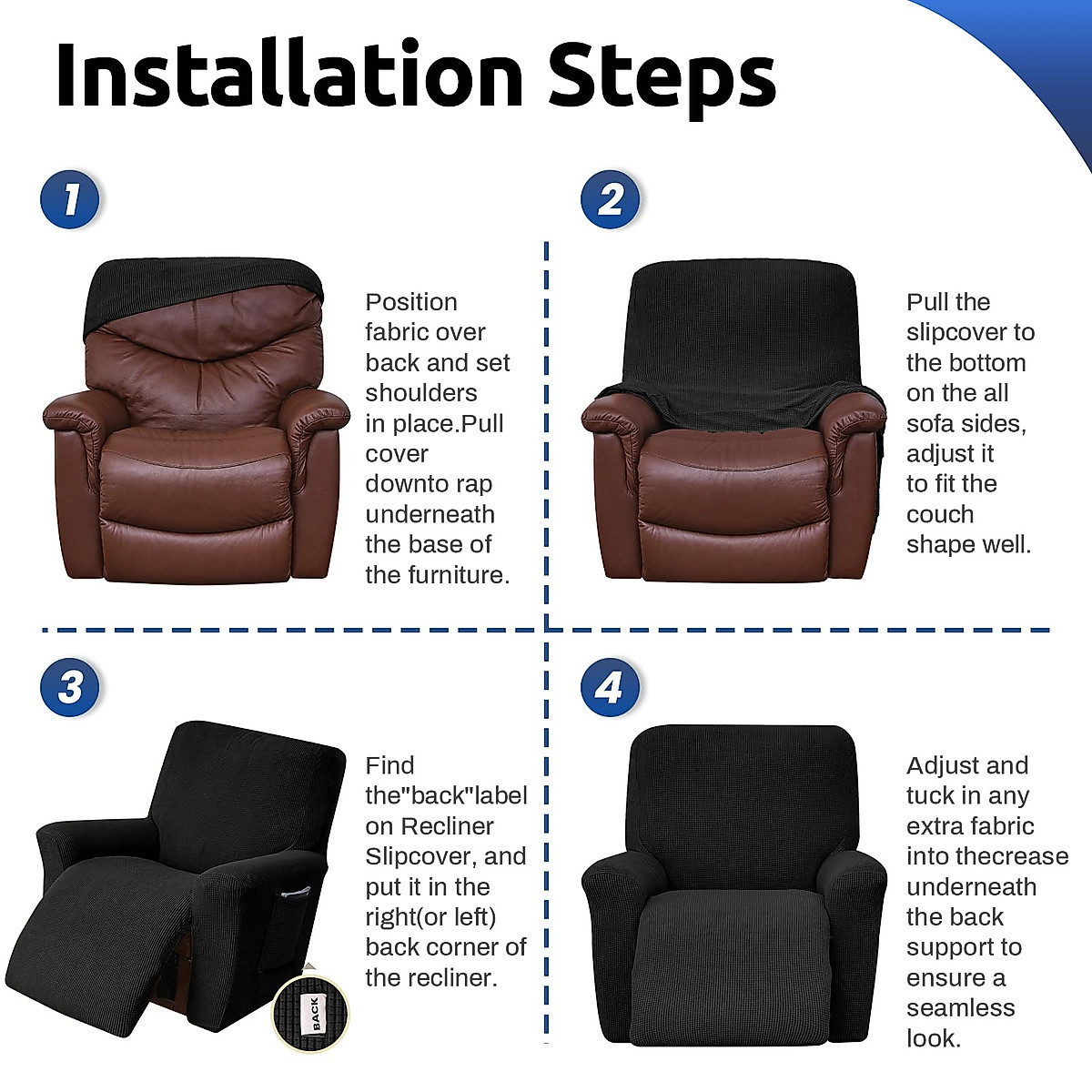 Installation Steps

1

Position fabric over back and set shoulders in place.Pull cover downto rap underneath the base of the furniture.

2

Pull the slipcover to the bottom on the all sofa sides, adjust it to fit the couch shape well.

3

Find the"back"label on Recliner Slipcover, and put it in the right(or left) back corner of the recliner.

BACK

4

Adjust and tuck in any extra fabric into thecrease underneath the back support to ensure a seamless look.