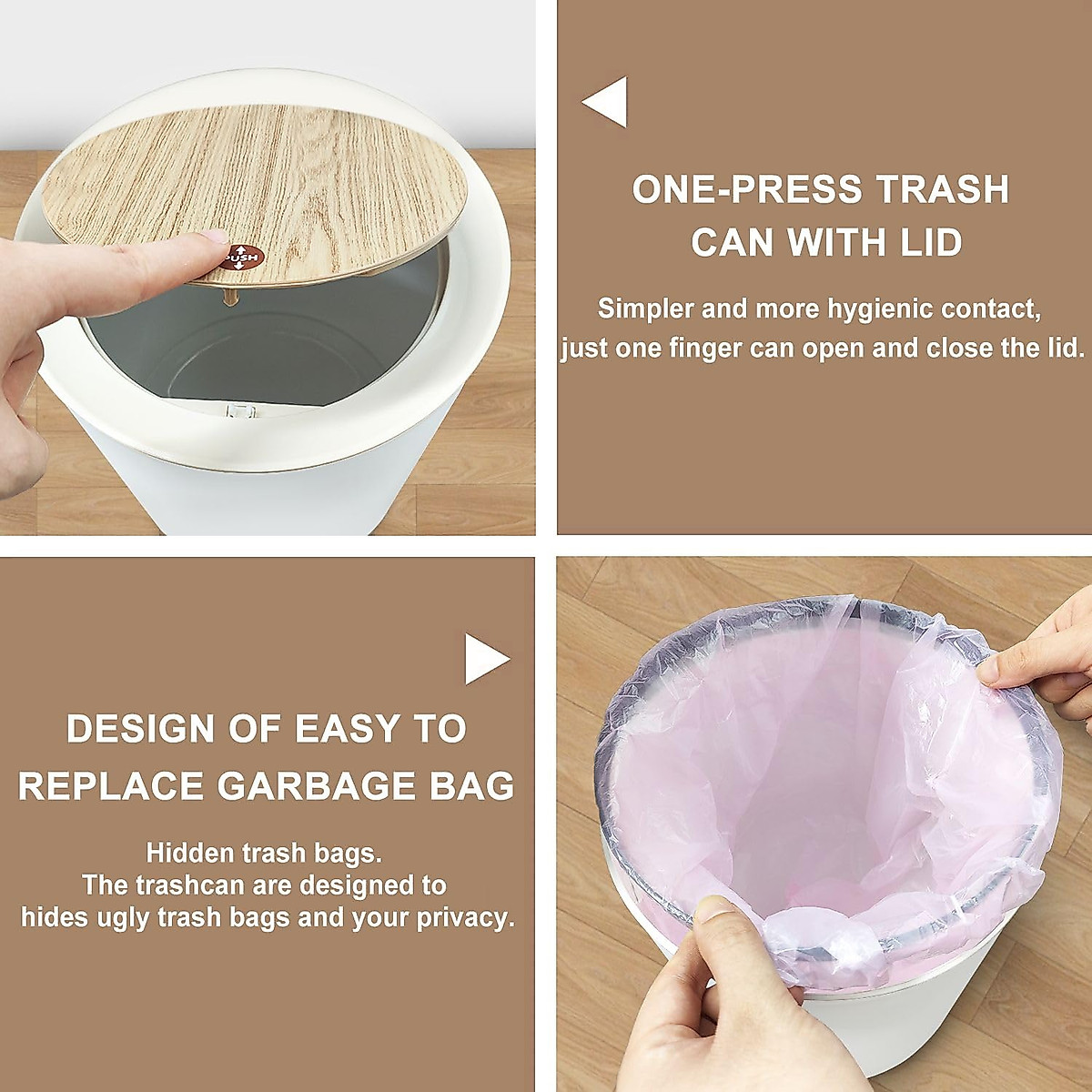 PUSH

ONE-PRESS TRASH CAN WITH LID

Simpler and more hygienic contact, just one finger can open and close the lid.

DESIGN OF EASY TO REPLACE GARBAGE BAG

Hidden trash bags.
The trashcan are designed to hides ugly trash bags and your privacy.