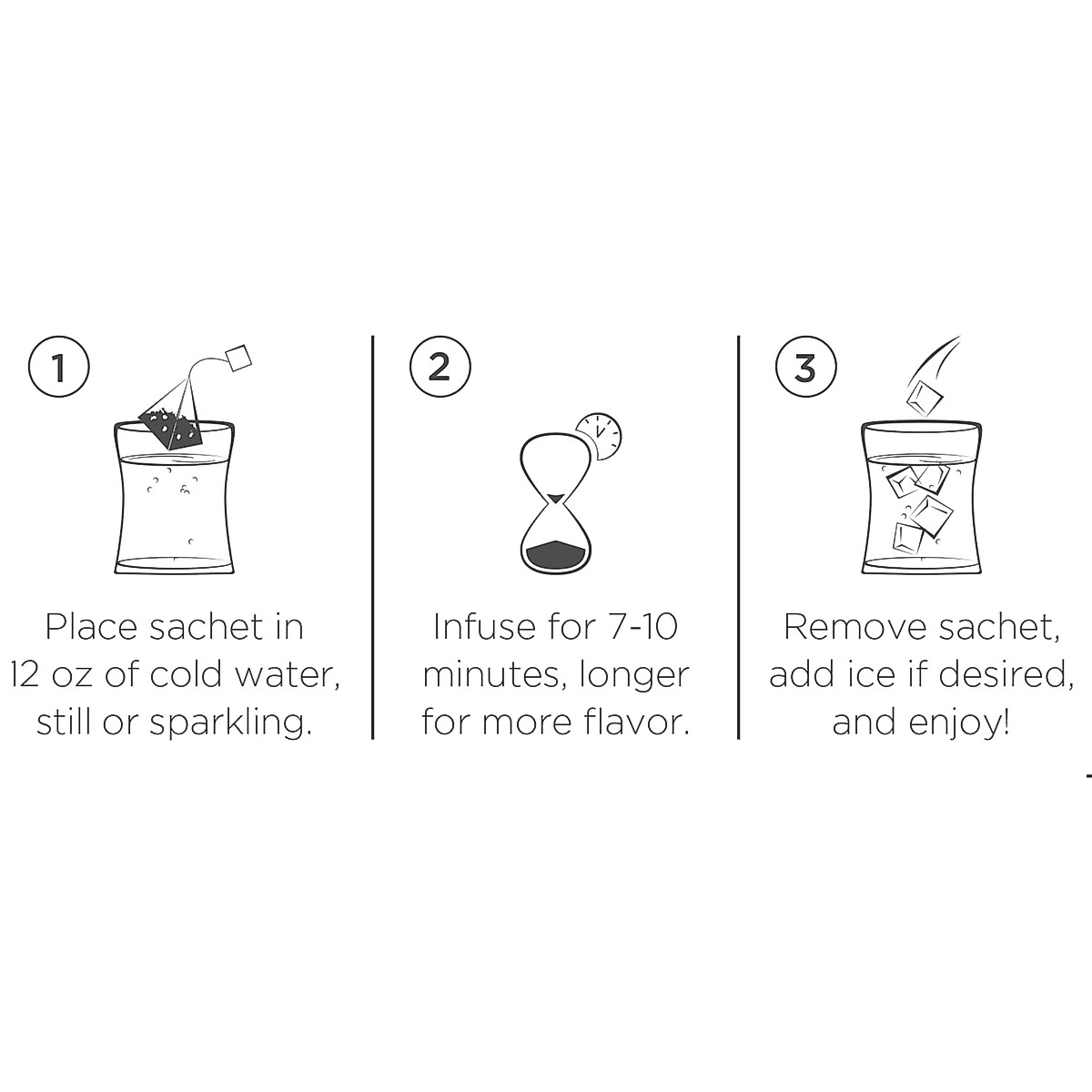 1

Place sachet in 12 oz of cold water, still or sparkling.

2

Infuse for 7-10 minutes, longer for more flavor.

3

Remove sachet, add ice if desired, and enjoy!