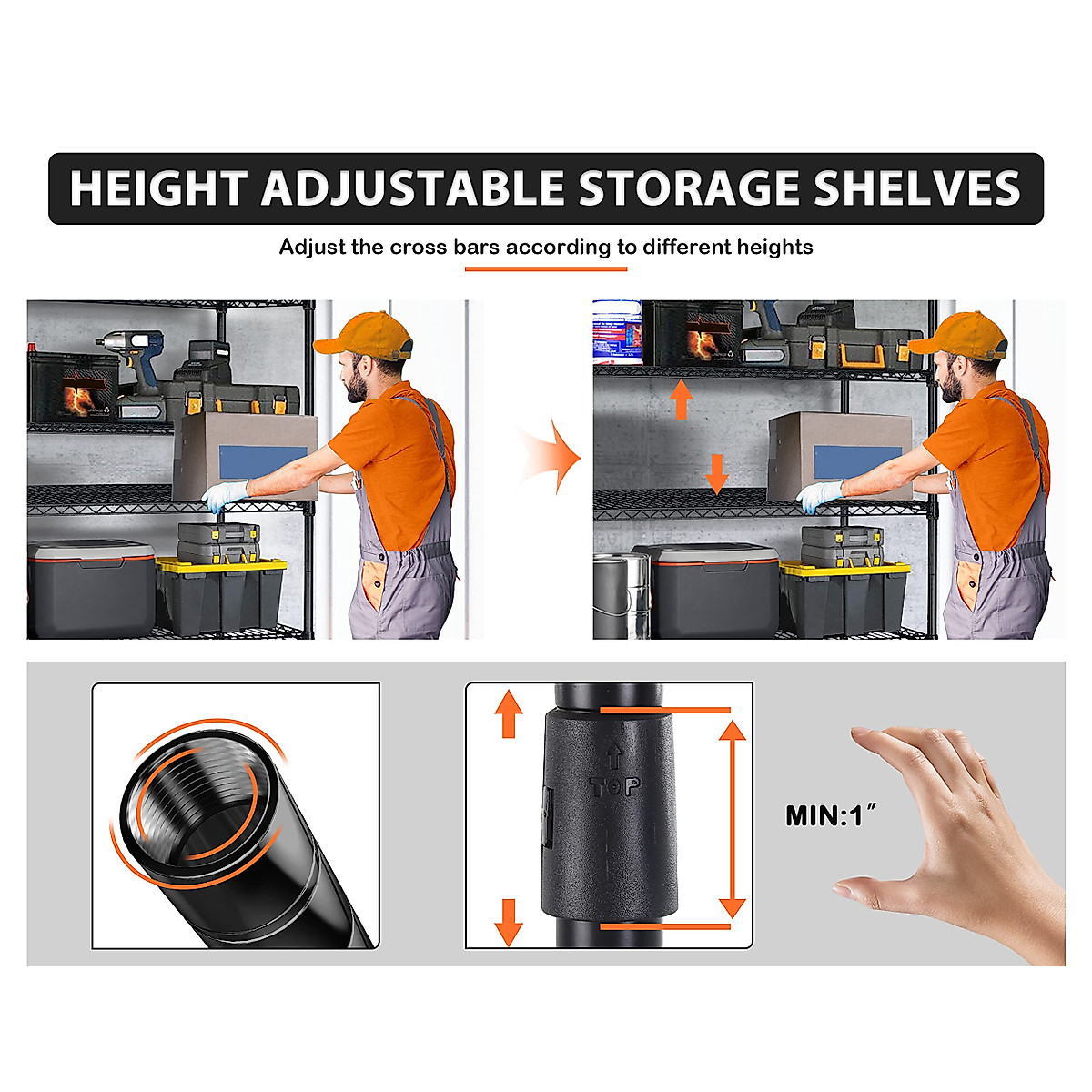 HEIGHT ADJUSTABLE STORAGE SHELVES

Adjust the cross bars according to different heights

TOP

MIN:1″