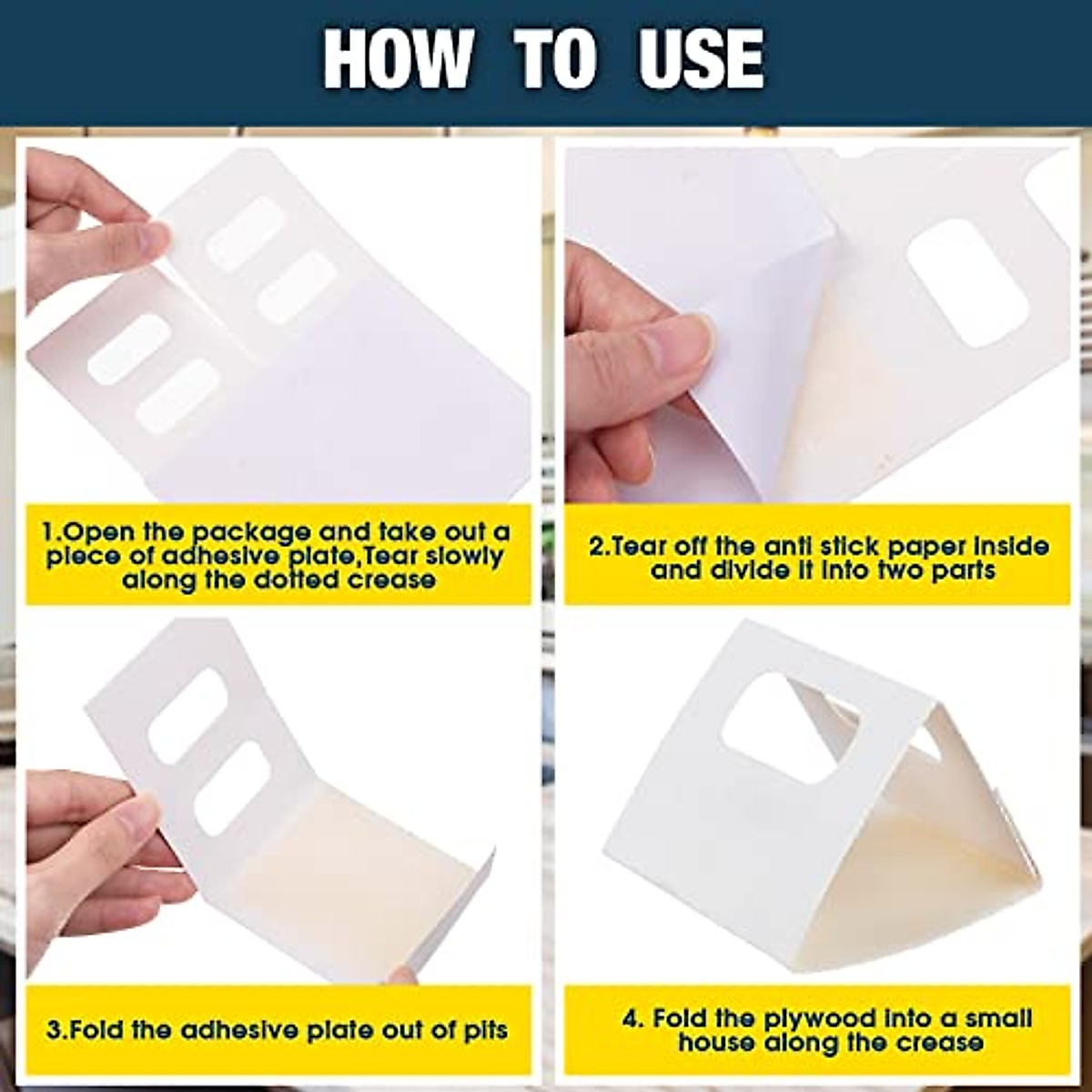 HOW TO USE

1.Open the package and take out a piece of adhesive plate,Tear slowly along the dotted crease

2.Tear off the anti stick paper inside and divide it into two parts

3.Fold the adhesive plate out of pits

4. Fold the plywood into a small house along the crease