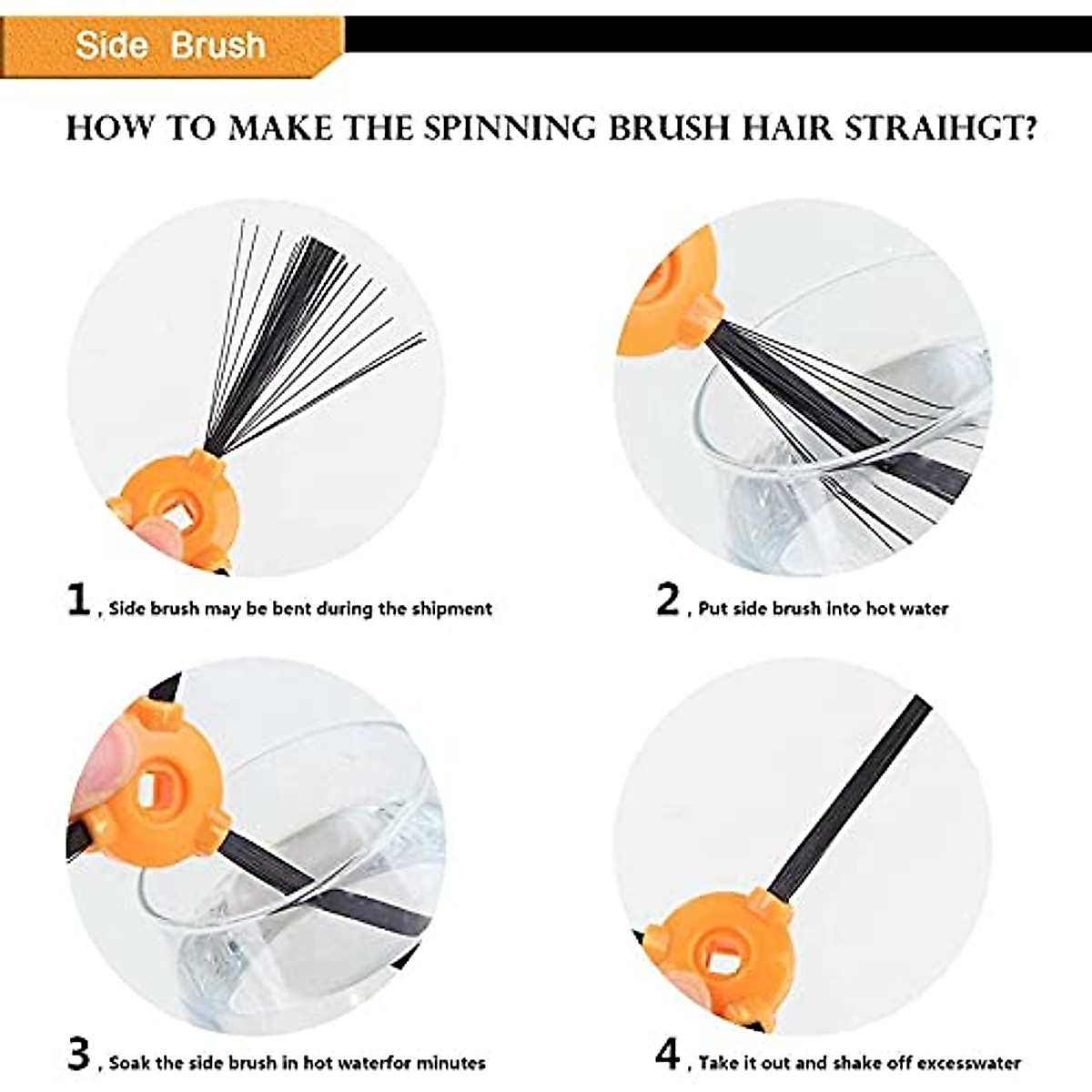 Side Brush

HOW TO MAKE THE SPINNING BRUSH HAIR STRAIHGT?

1 , Side brush may be bent during the shipment

2 , Put side brush into hot water

3 , Soak the side brush in hot waterfor minutes

4 , Take it out and shake off excesswater