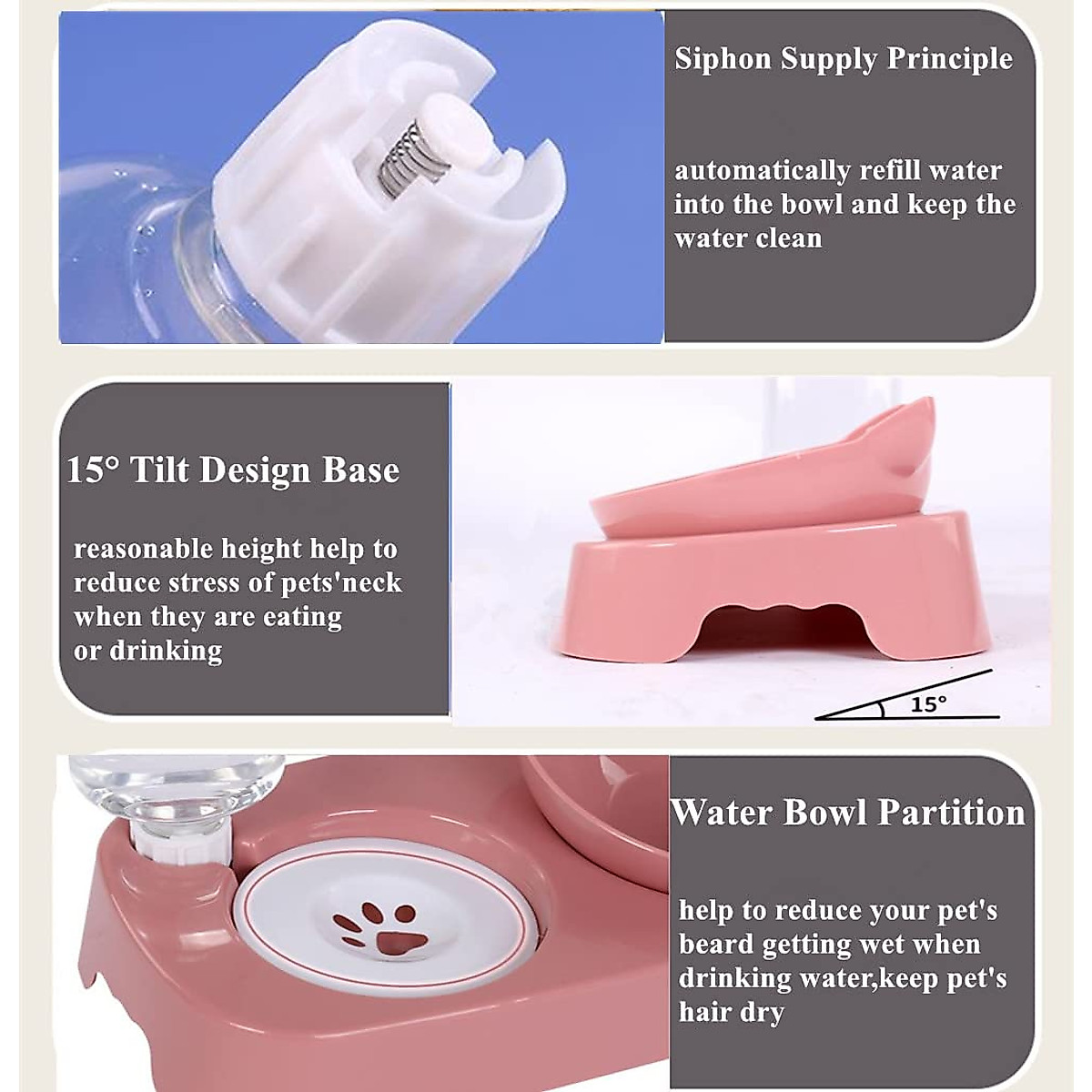 Siphon Supply Principle

automatically refill water into the bowl and keep the water clean

15° Tilt Design Base

reasonable height help to reduce stress of pets'neck when they are eating or drinking

15°

Water Bowl Partition

help to reduce your pet's beard getting wet when drinking water,keep pet's hair dry