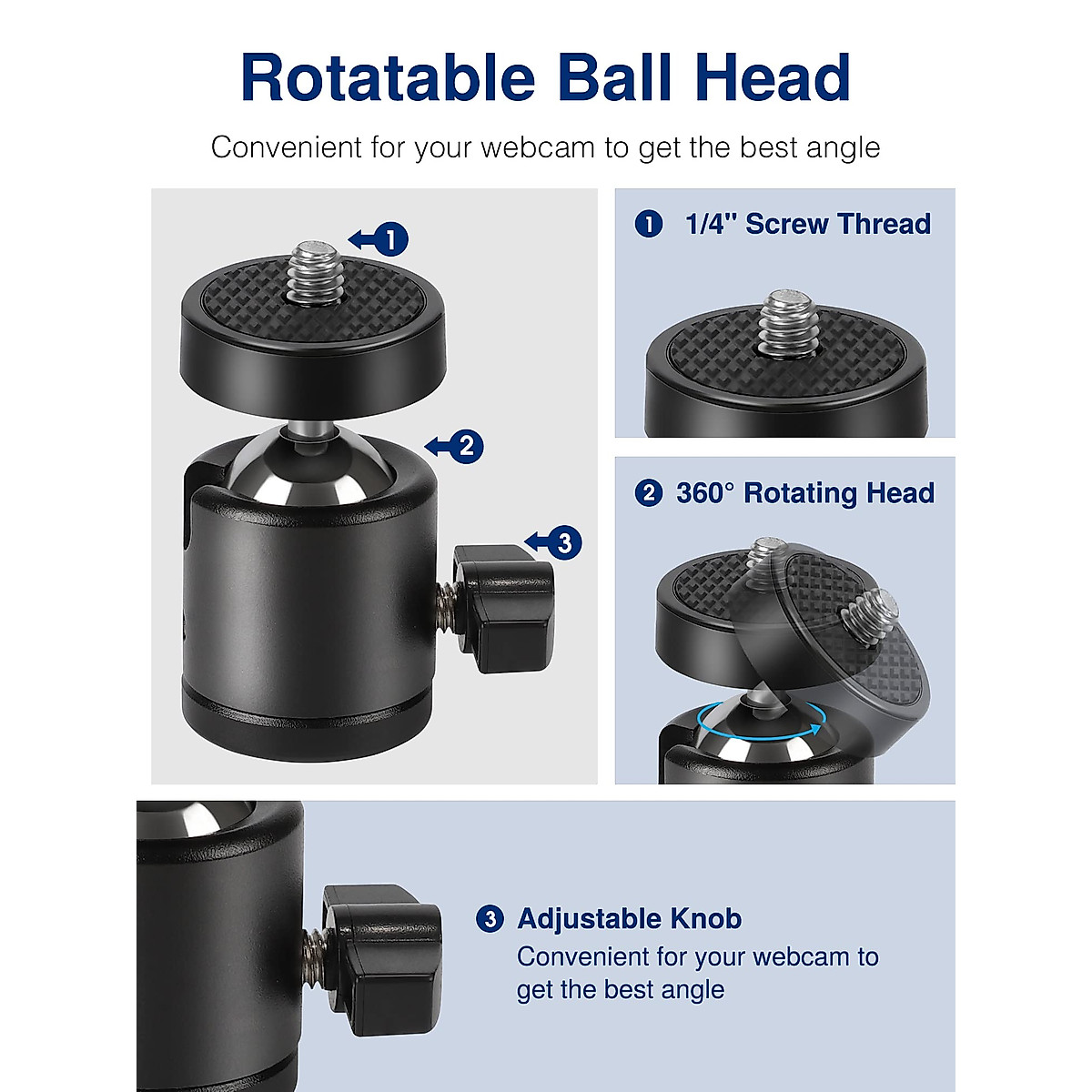 Rotatable Ball Head

Convenient for your webcam to get the best angle

1

2

3

1 1/4'' Screw Thread

2 360° Rotating Head

3 Adjustable Knob

Convenient for your webcam to get the best angle