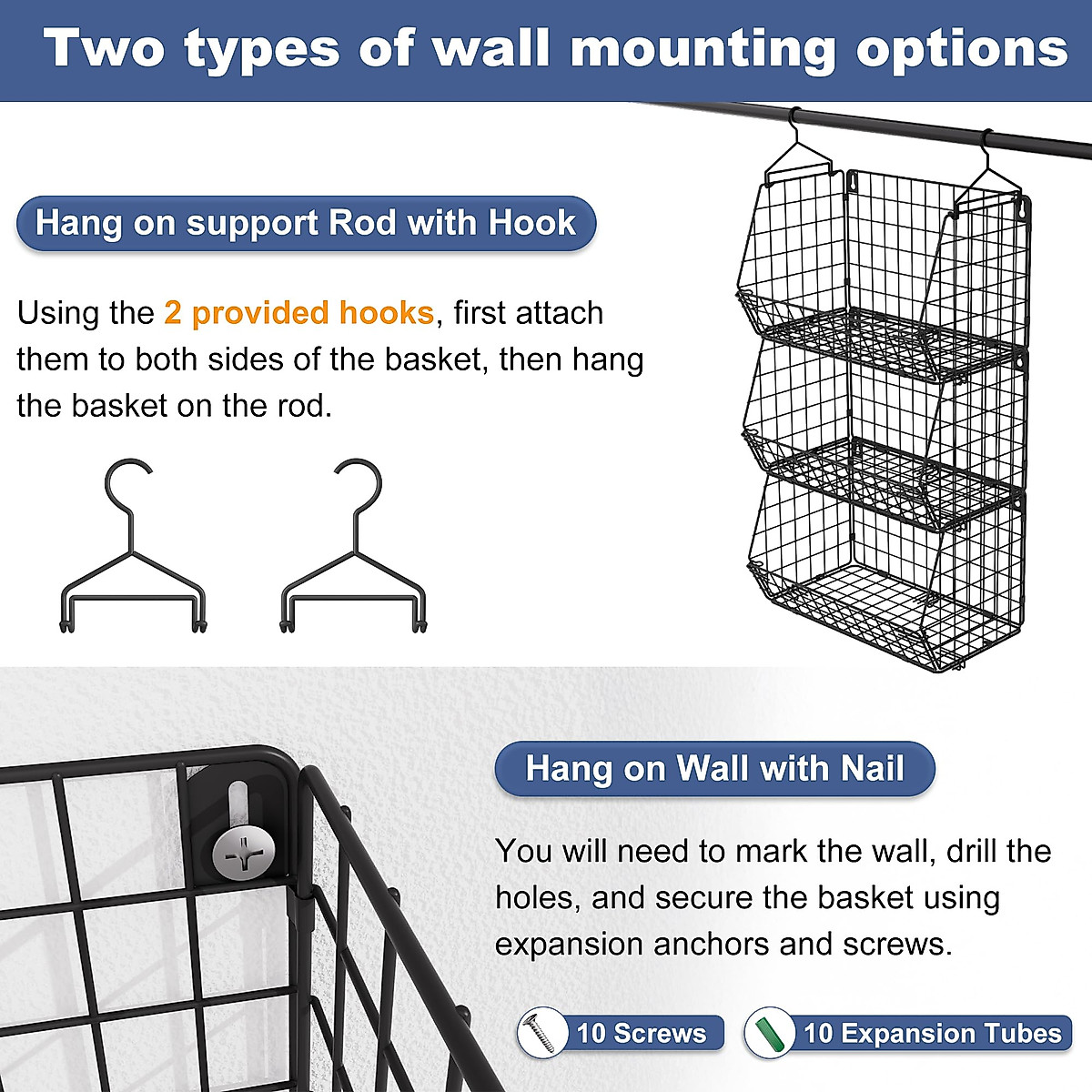 Two types of wall mounting options

Hang on support Rod with Hook

Using the 2 provided hooks, first attach them to both sides of the basket, then hang the basket on the rod.

Hang on Wall with Nail

You will need to mark the wall, drill the holes, and secure the basket using expansion anchors and screws.

10 Screws

10 Expansion Tubes