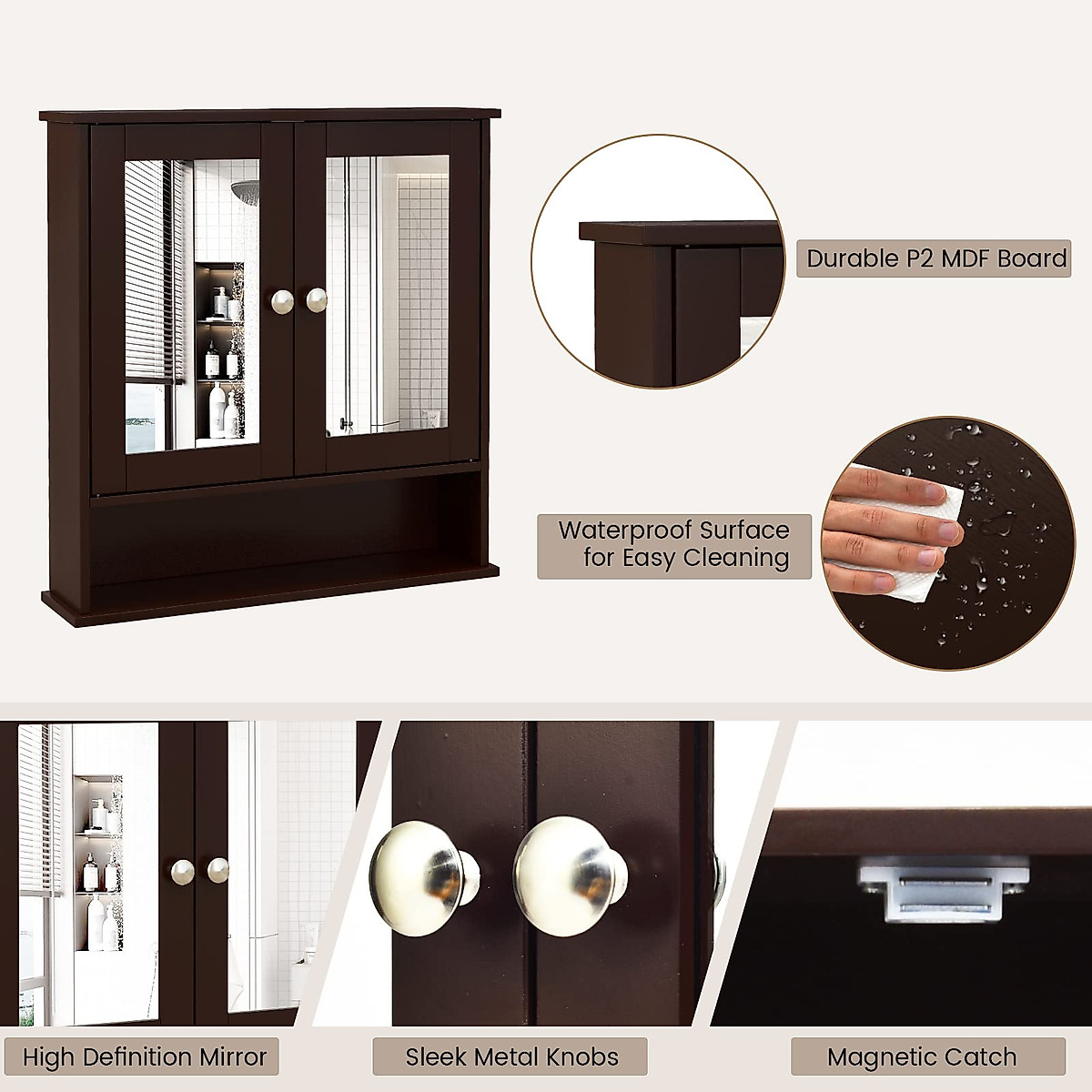 Durable P2 MDF Board

Waterproof Surface for Easy Cleaning

High Definition Mirror

Sleek Metal Knobs

Magnetic Catch