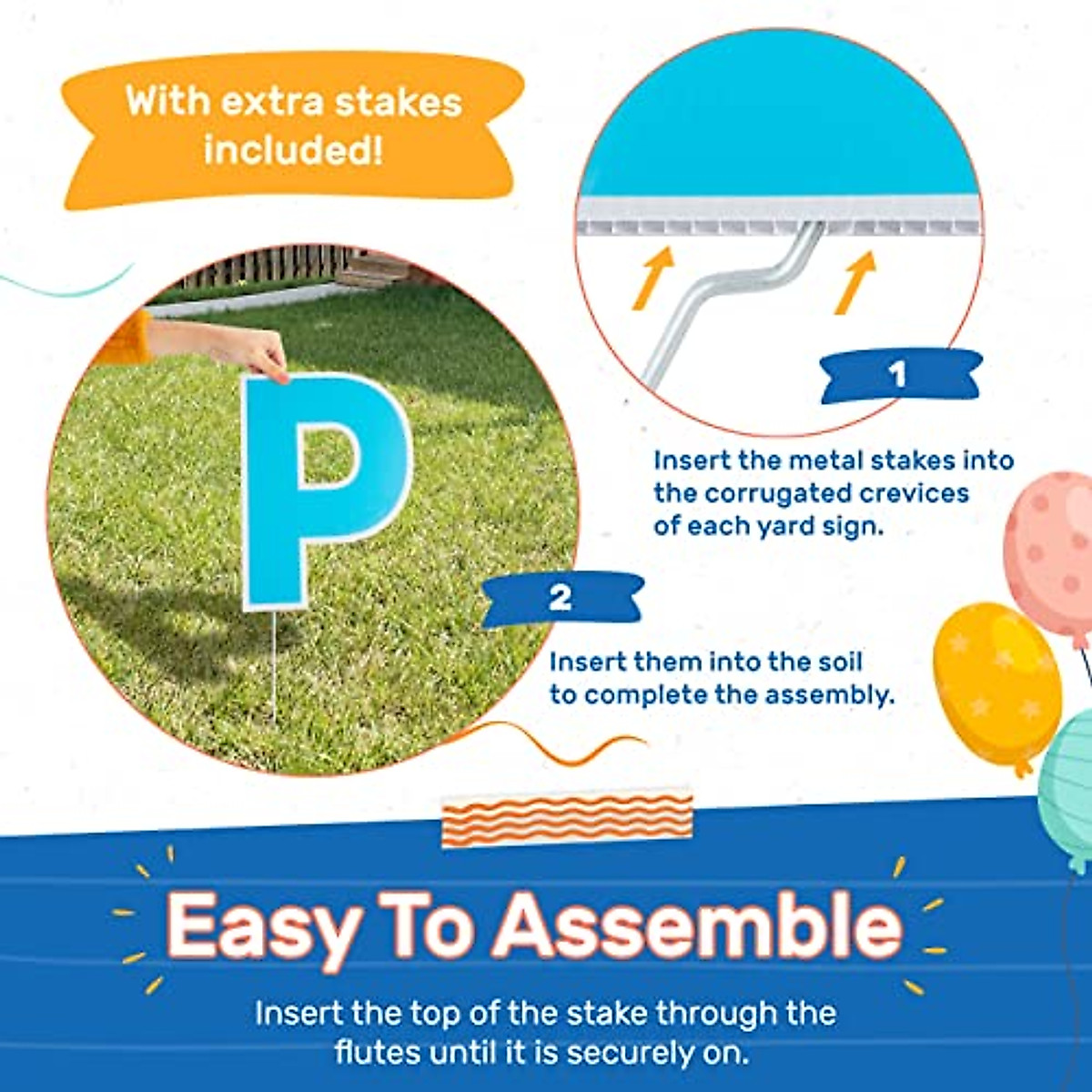 With extra stakes included!

P

1

Insert the metal stakes into the corrugated crevices of each yard sign.

2

Insert them into the soil to complete the assembly.

Easy To Assemble

Insert the top of the stake through the flutes until it is securely on.