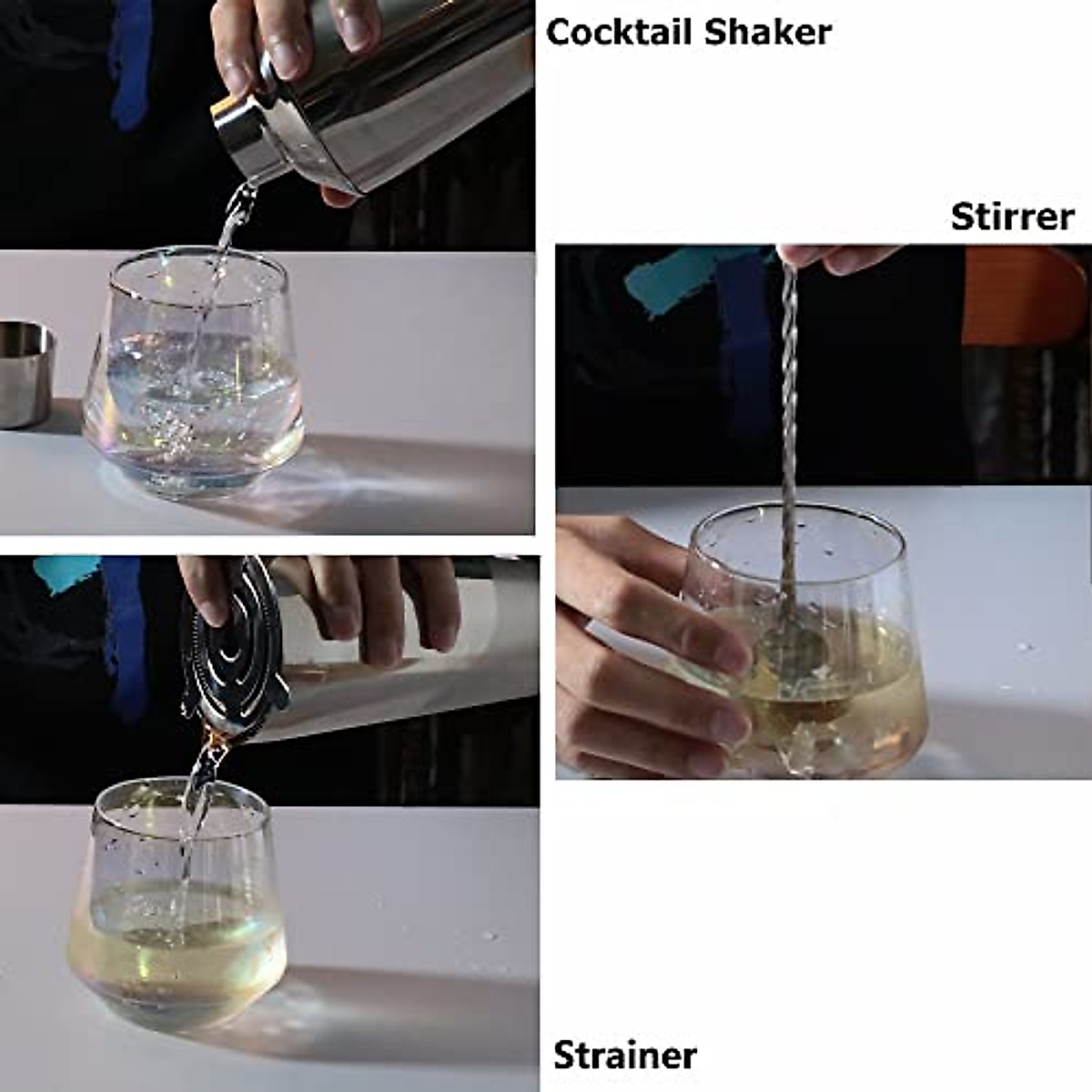 Cocktail Shaker

Stirrer

Strainer