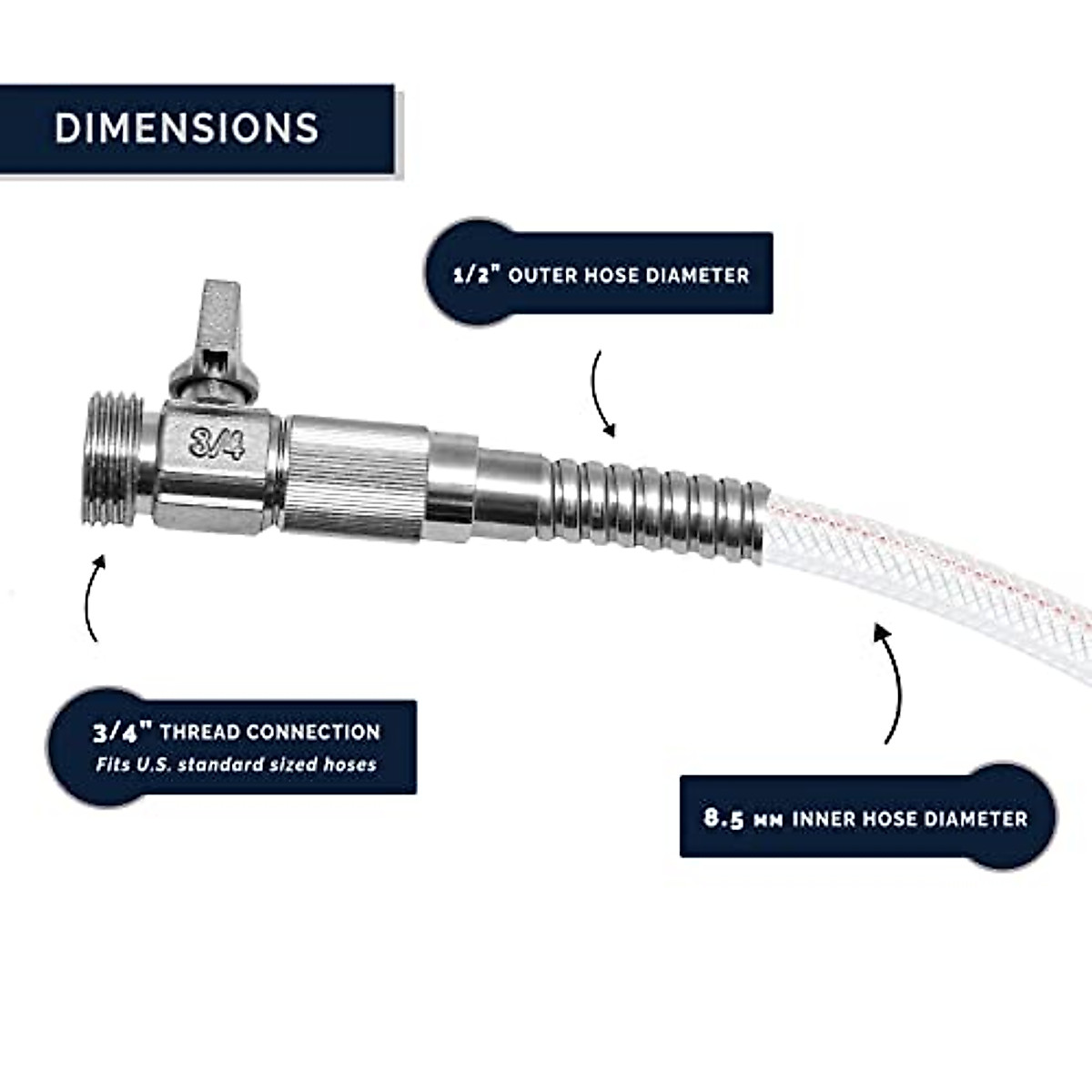 DIMENSIONS

1/2" OUTER HOSE DIAMETER

3/4

3/4" THREAD CONNECTION
Fits U.S. standard sized hoses

8.5 MM INNER HOSE DIAMETER