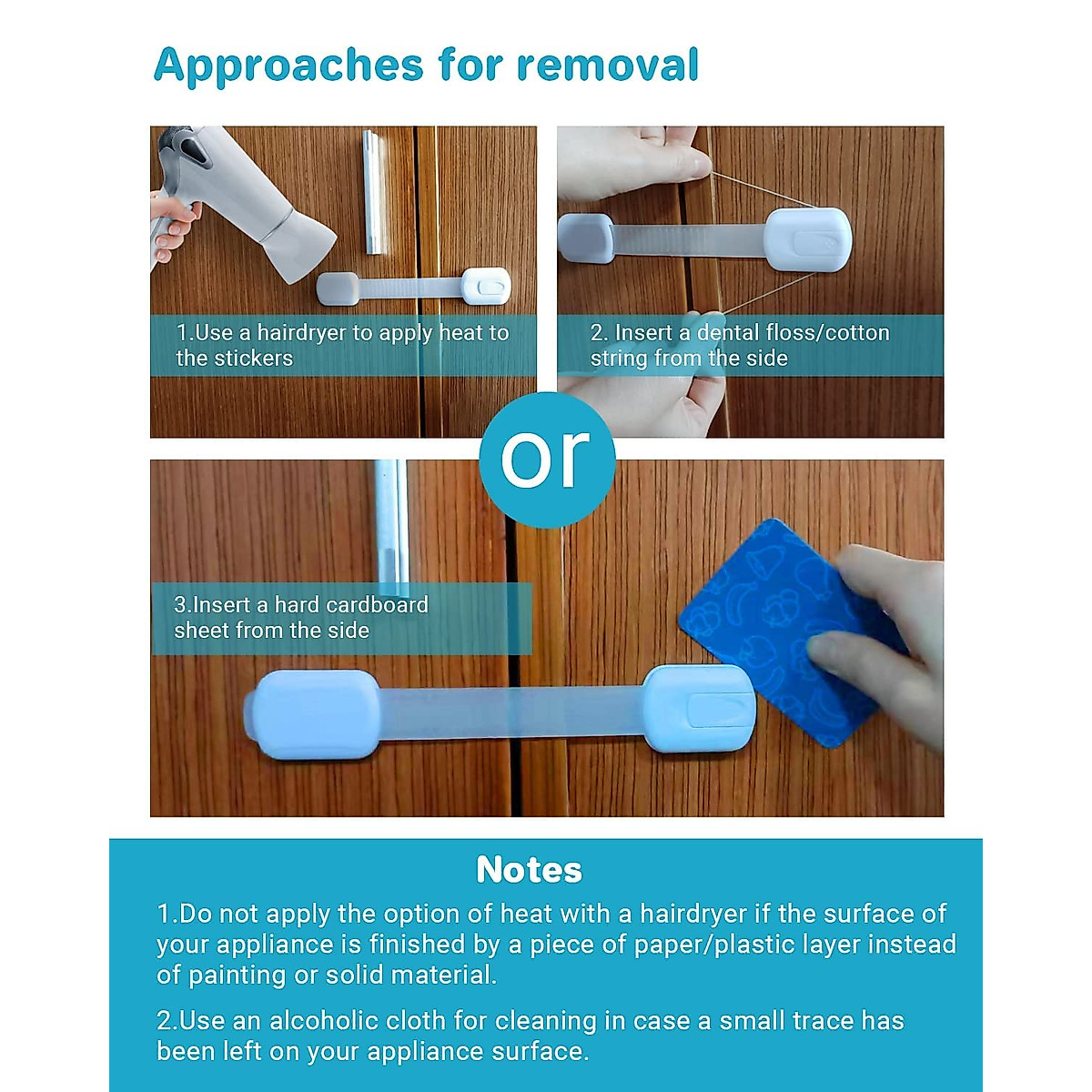 Approaches for removal

1.Use a hairdryer to apply heat to the stickers

2. Insert a dental floss/cotton string from the side

or

3.Insert a hard cardboard sheet from the side

Notes

1.Do not apply the option of heat with a hairdryer if the surface of your appliance is finished by a piece of paper/plastic layer instead of painting or solid material.

2.Use an alcoholic cloth for cleaning in case a small trace has been left on your appliance surface.